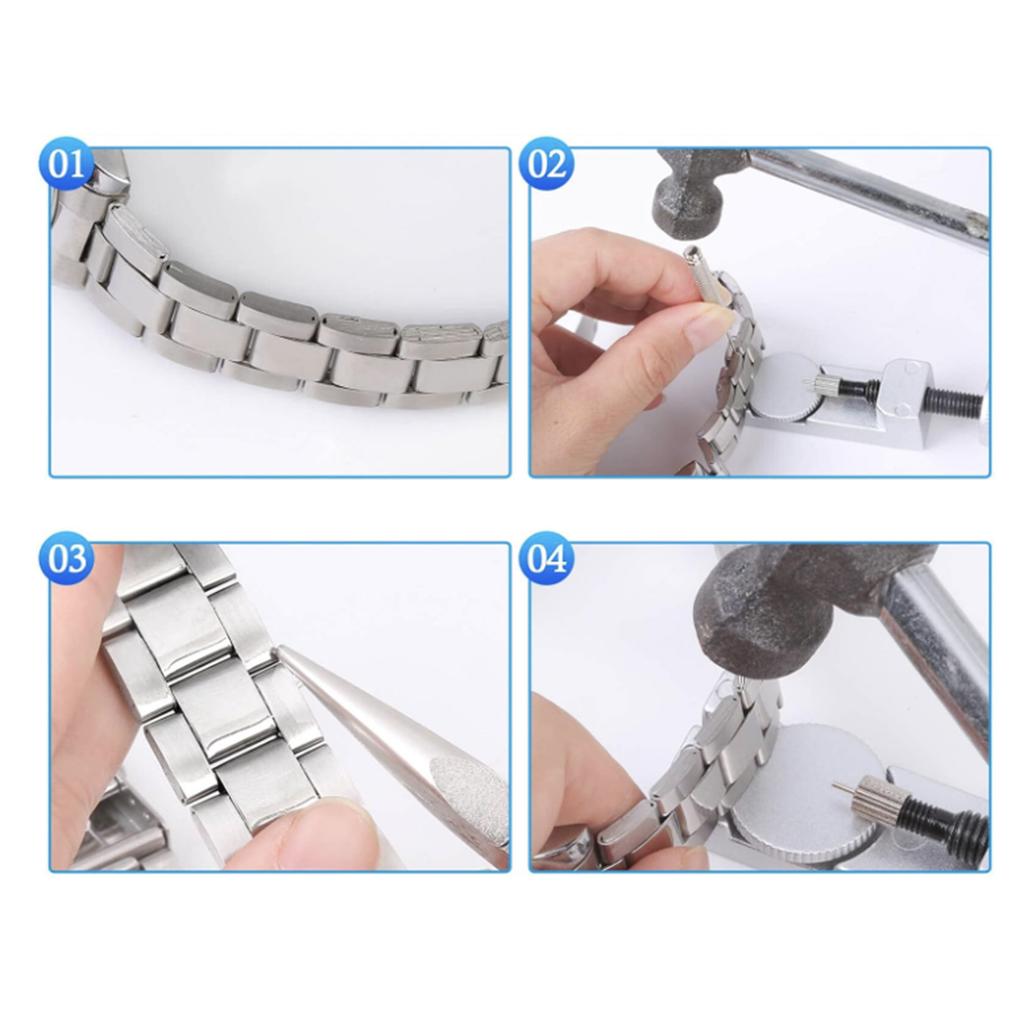 01

02

03

04