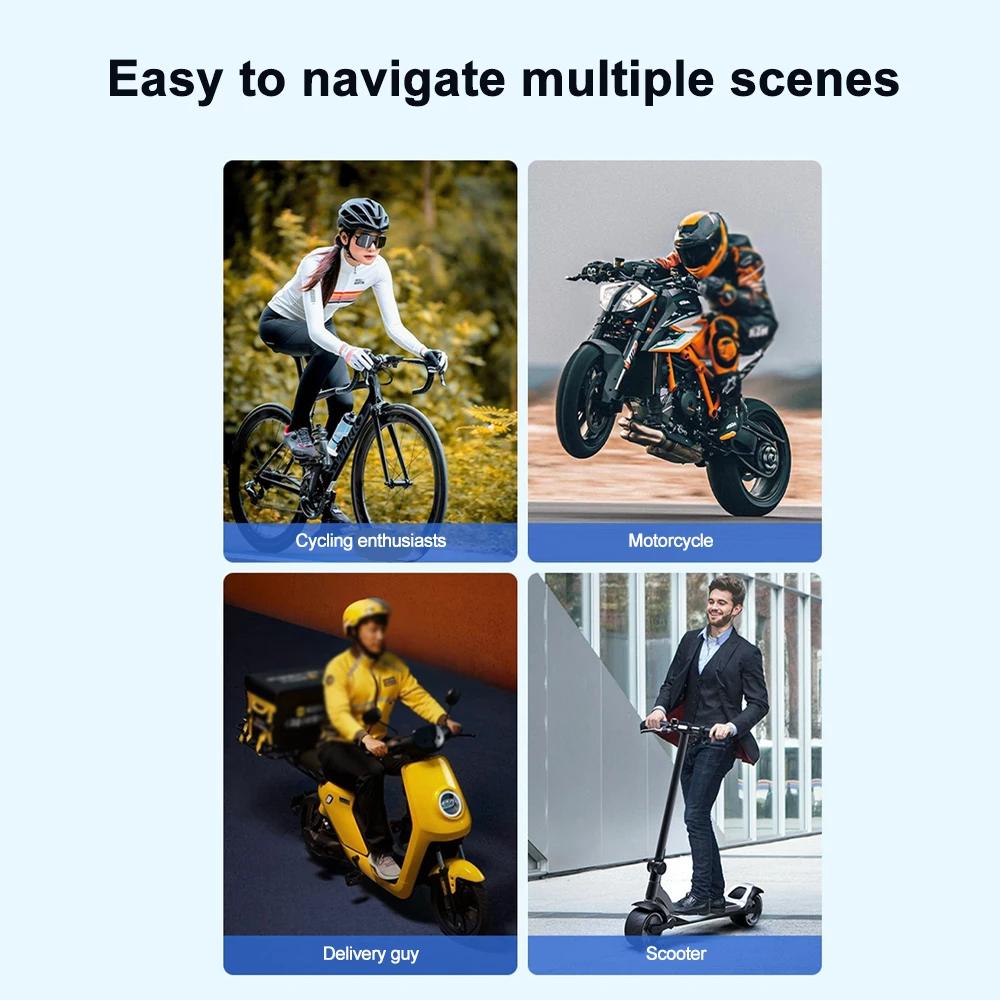 Easy to navigate multiple scenes

Cycling enthusiasts

Motorcycle

Delivery guy

Scooter