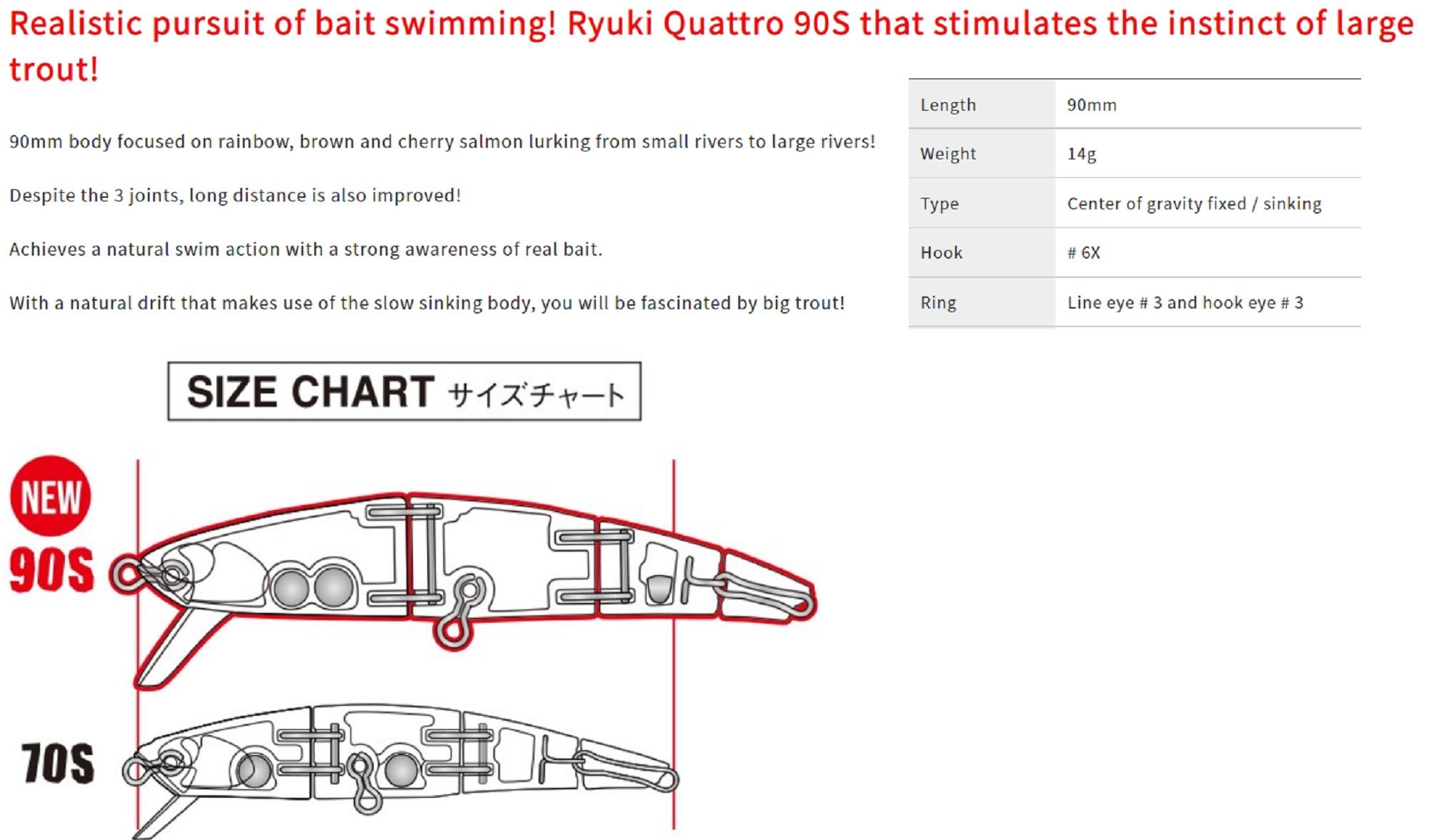 Realistic pursuit of bait swimming! Ryuki Quattro 90S that stimulates the instinct of large trout!

90mm body focused on rainbow, brown and cherry salmon lurking from small rivers to large rivers!

Despite the 3 joints, long distance is also improved!

Achieves a natural swim action with a strong awareness of real bait.

With a natural drift that makes use of the slow sinking body, you will be fascinated by big trout!

| Length | 90mm |
|---|---|
| Weight | 14g |
| Type | Center of gravity fixed / sinking |
| Hook | # 6X |
| Ring | Line eye # 3 and hook eye # 3 |

SIZE CHART サイズチャート

NEW

90S

70S