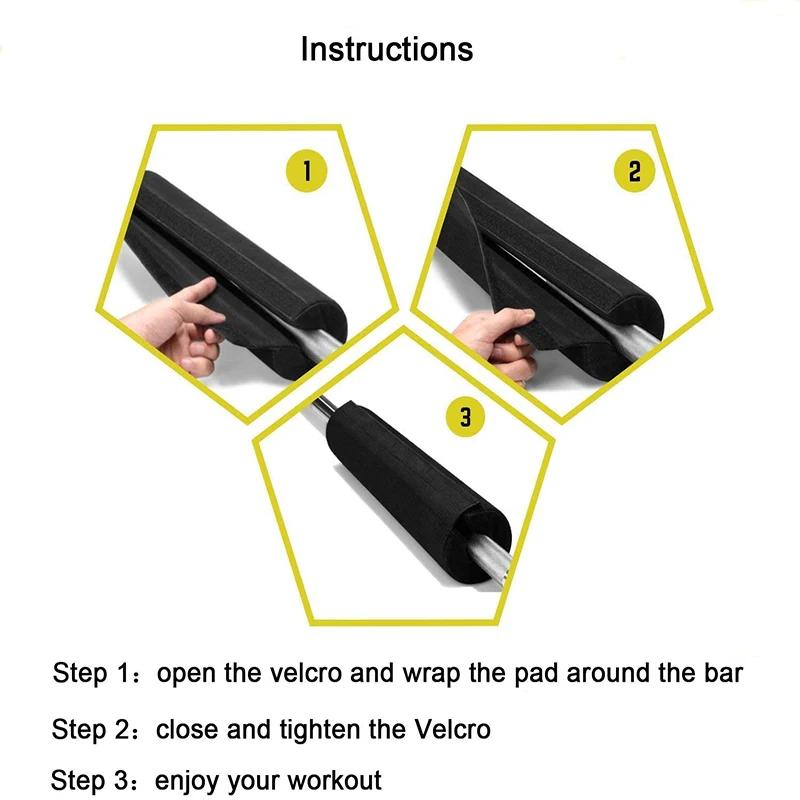 Instructions

1

2

3

Step 1：open the velcro and wrap the pad around the bar

Step 2：close and tighten the Velcro

Step 3：enjoy your workout