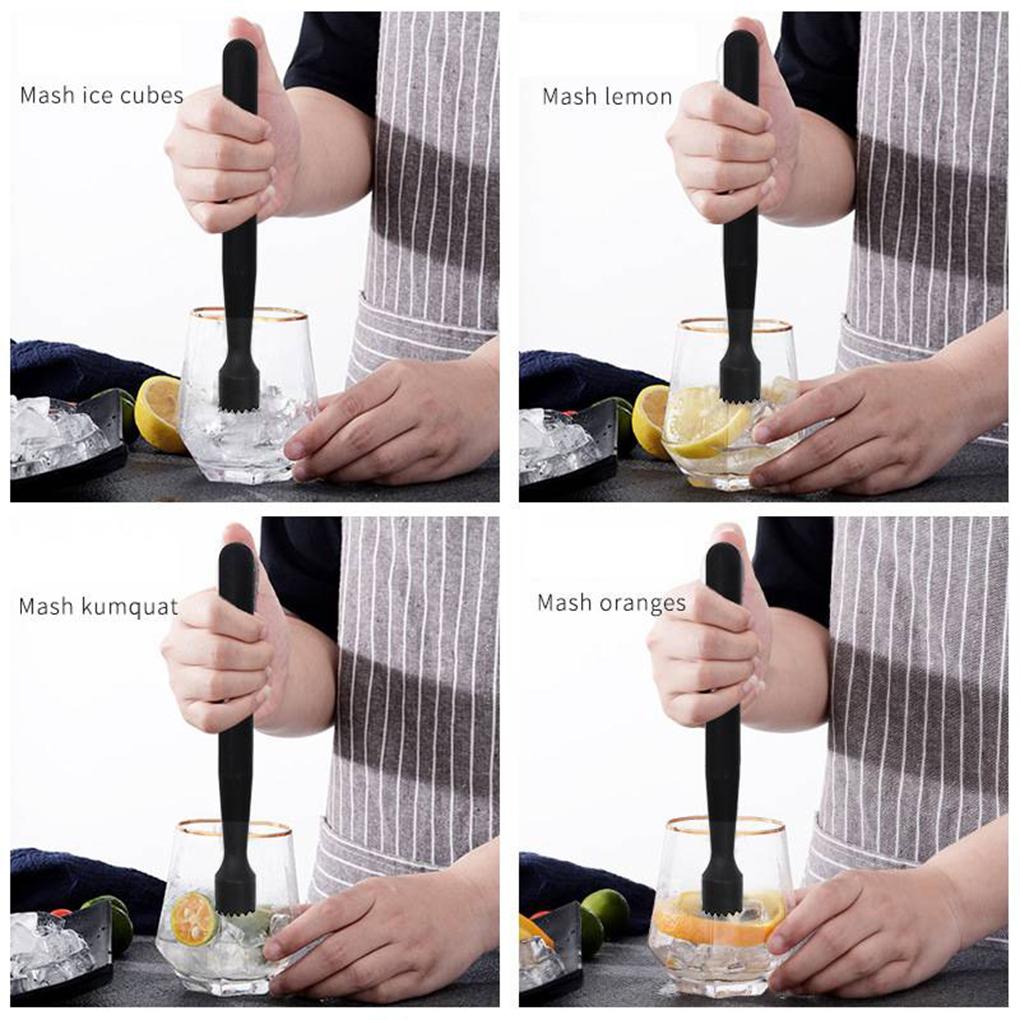 Mash ice cubes

Mash lemon

Mash kumquat

Mash oranges