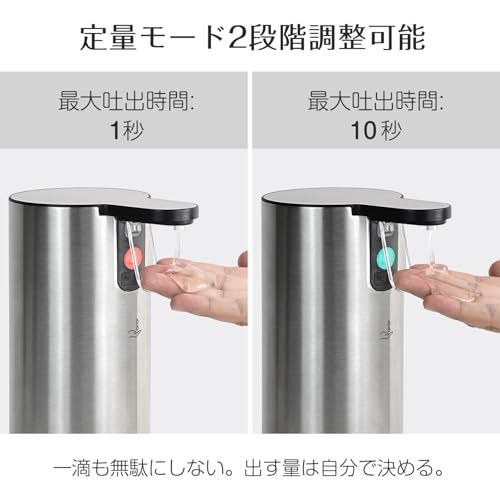 定量モード2段階調整可能

最大吐出時間:
1秒

最大吐出時間:
10秒

一滴も無駄にしない。出す量は自分で決める。