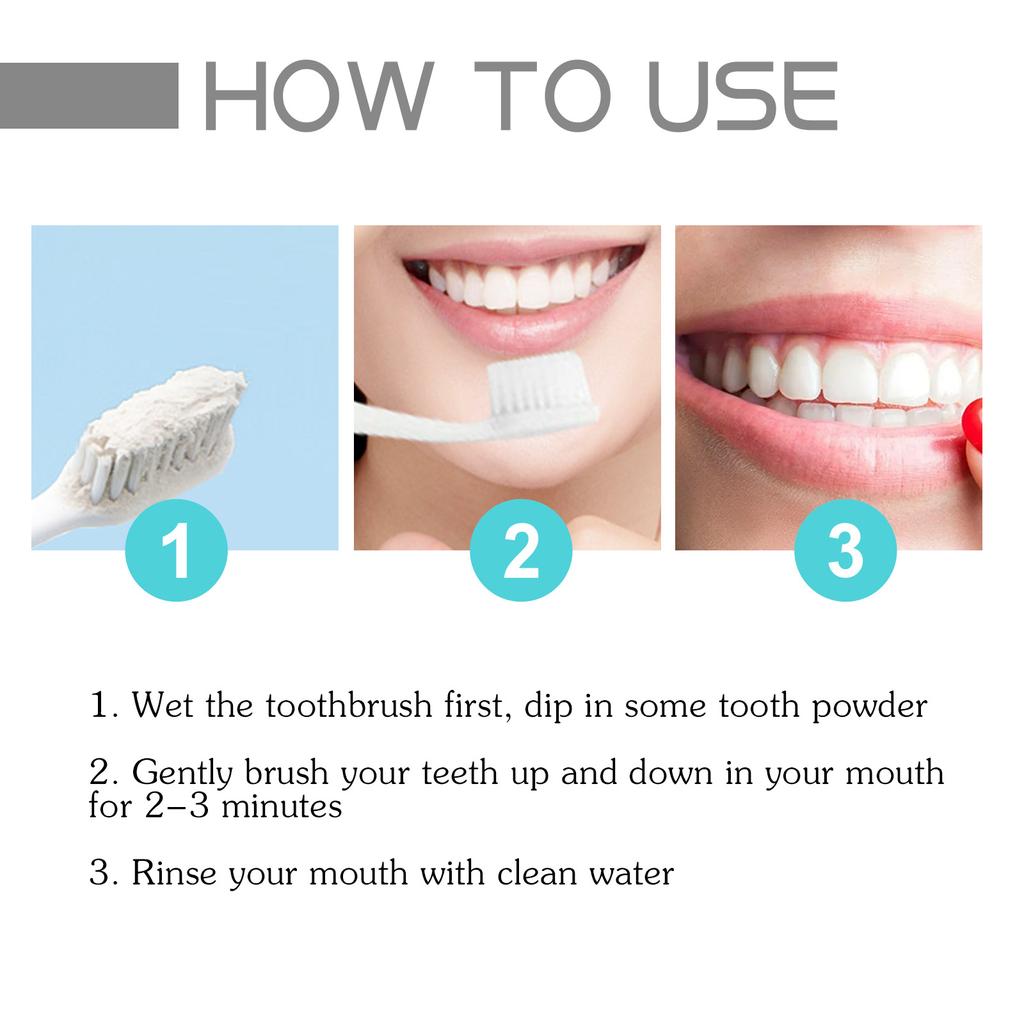 HOW TO USE

1

2

3

1. Wet the toothbrush first, dip in some tooth powder

2. Gently brush your teeth up and down in your mouth for 2–3 minutes

3. Rinse your mouth with clean water