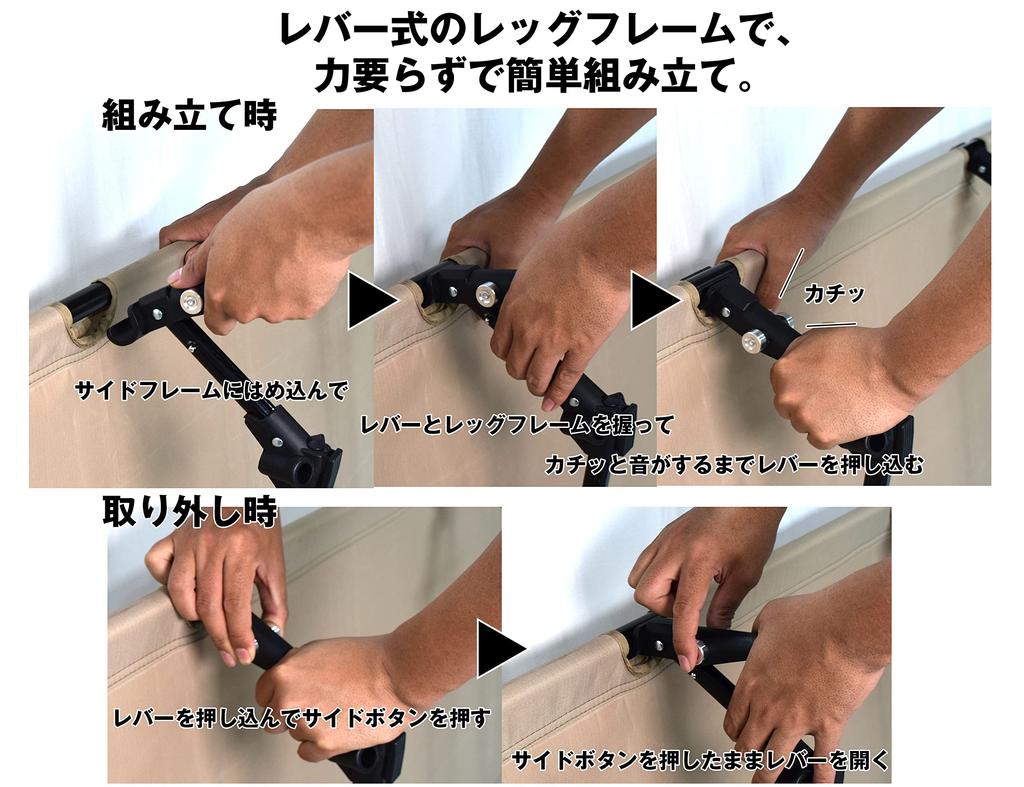 レバー式のレッグフレームで、
力要らずで簡単組み立て。

組み立て時

サイドフレームにはめ込んで

レバーとレッグフレームを握って

カチッ

カチッと音がするまでレバーを押し込む

取り外し時

レバーを押し込んでサイドボタンを押す

サイドボタンを押したままレバーを開く