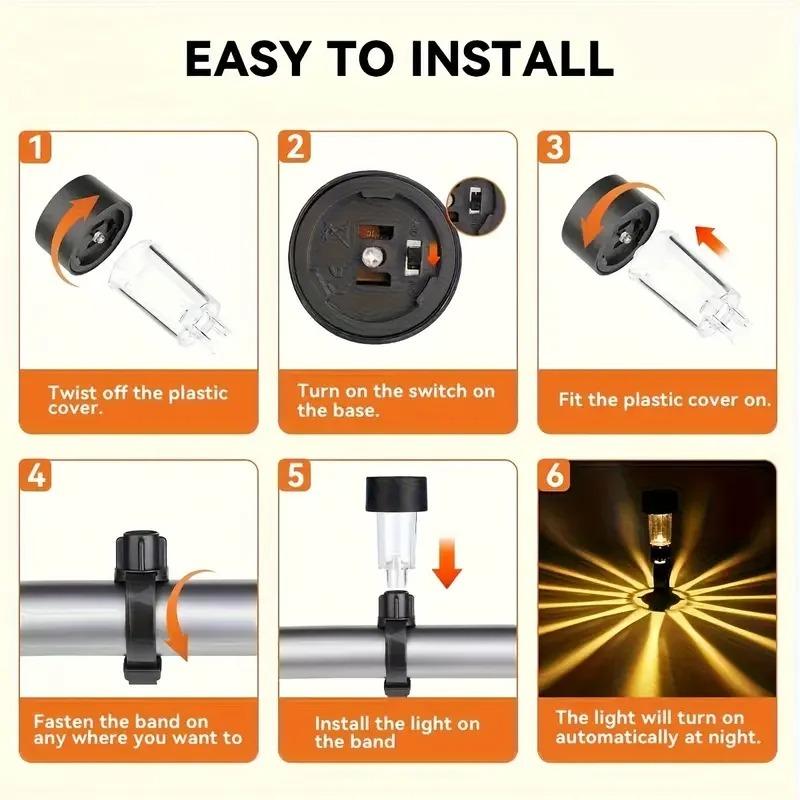 EASY TO INSTALL

1
Twist off the plastic cover.

2
Turn on the switch on the base.

3
Fit the plastic cover on.

4
Fasten the band on any where you want to

5
Install the light on the band

6
The light will turn on automatically at night.