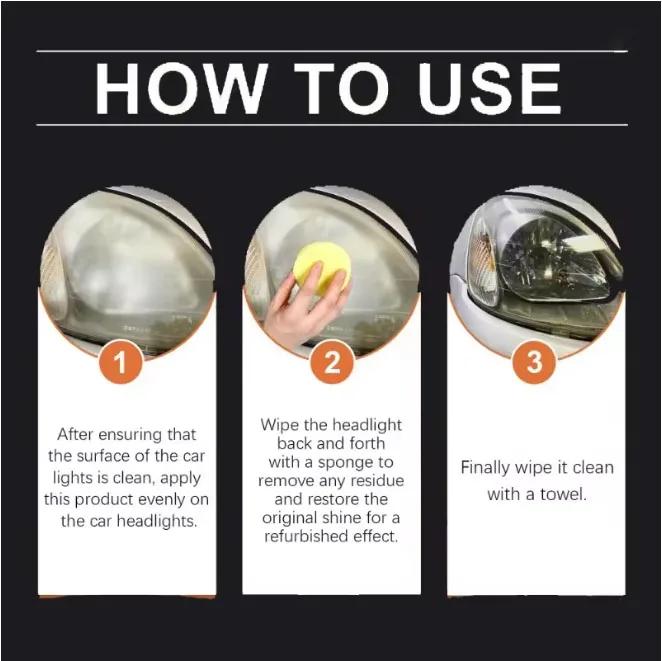 HOW TO USE

1

After ensuring that the surface of the car lights is clean, apply this product evenly on the car headlights.

2

Wipe the headlight back and forth with a sponge to remove any residue and restore the original shine for a refurbished effect.

3

Finally wipe it clean with a towel.