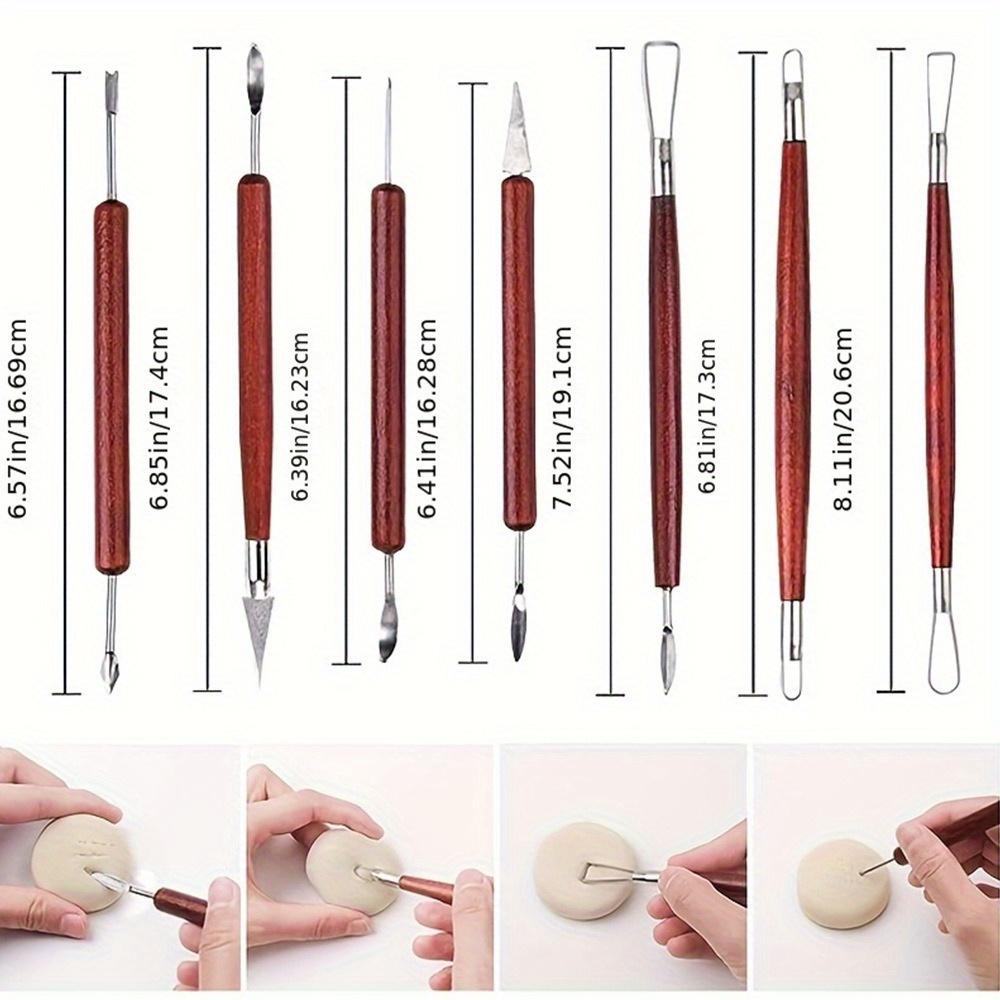 6.57in/16.69cm

6.85in/17.4cm

6.39in/16.23cm

6.41in/16.28cm

7.52in/19.1cm

6.81in/17.3cm

8.11in/20.6cm