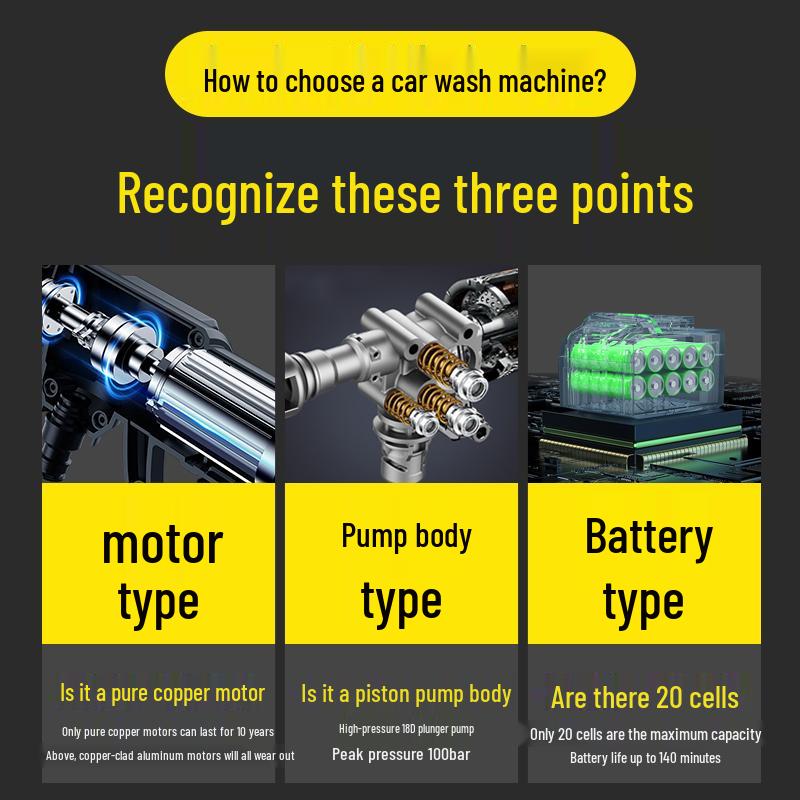 How to choose a car wash machine?

Recognize these three points

motor type

Is it a pure copper motor

Only pure copper motors can last for 10 years

Above, copper-clad aluminum motors will all wear out

Pump body type

Is it a piston pump body

High-pressure 18D plunger pump

Peak pressure 100bar

Battery type

Are there 20 cells

Only 20 cells are the maximum capacity

Battery life up to 140 minutes