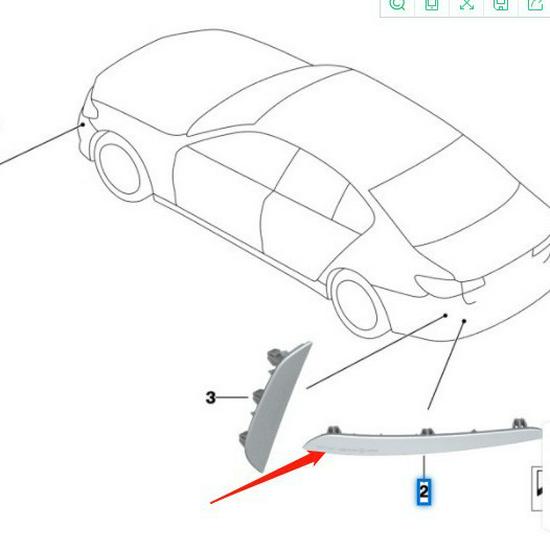 3

2