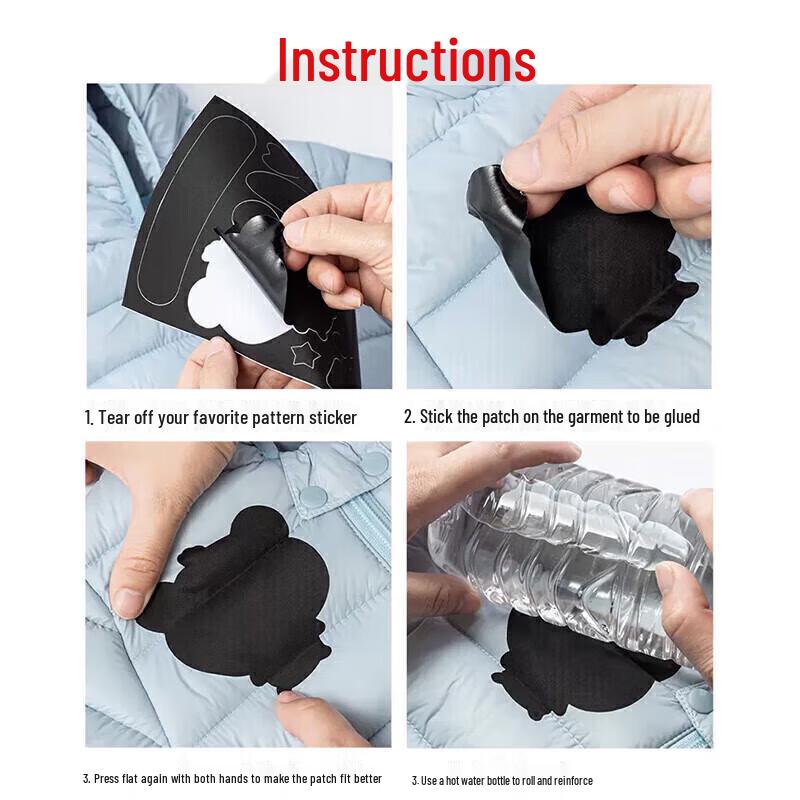 Instructions

1. Tear off your favorite pattern sticker

2. Stick the patch on the garment to be glued

3. Press flat again with both hands to make the patch fit better

3. Use a hot water bottle to roll and reinforce