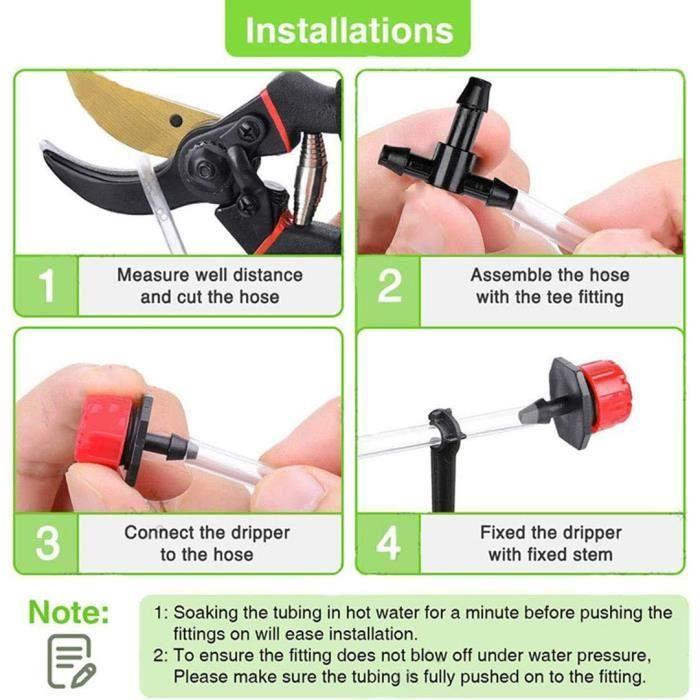 Installations

1
Measure well distance and cut the hose

2
Assemble the hose with the tee fitting

3
Connect the dripper to the hose

4
Fixed the dripper with fixed stem

Note:

1: Soaking the tubing in hot water for a minute before pushing the fittings on will ease installation.
2: To ensure the fitting does not blow off under water pressure, Please make sure the tubing is fully pushed on to the fitting.