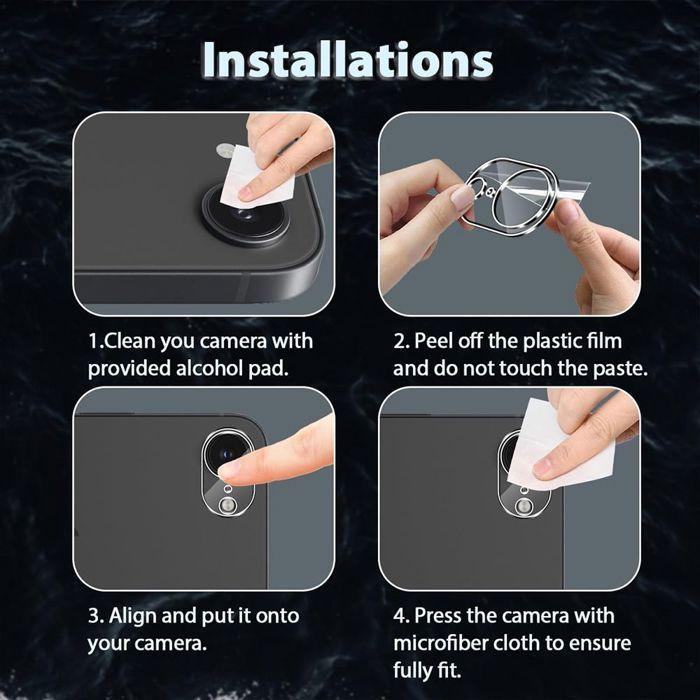 Installations

1.Clean you camera with provided alcohol pad.

2. Peel off the plastic film and do not touch the paste.

3. Align and put it onto your camera.

4. Press the camera with microfiber cloth to ensure fully fit.