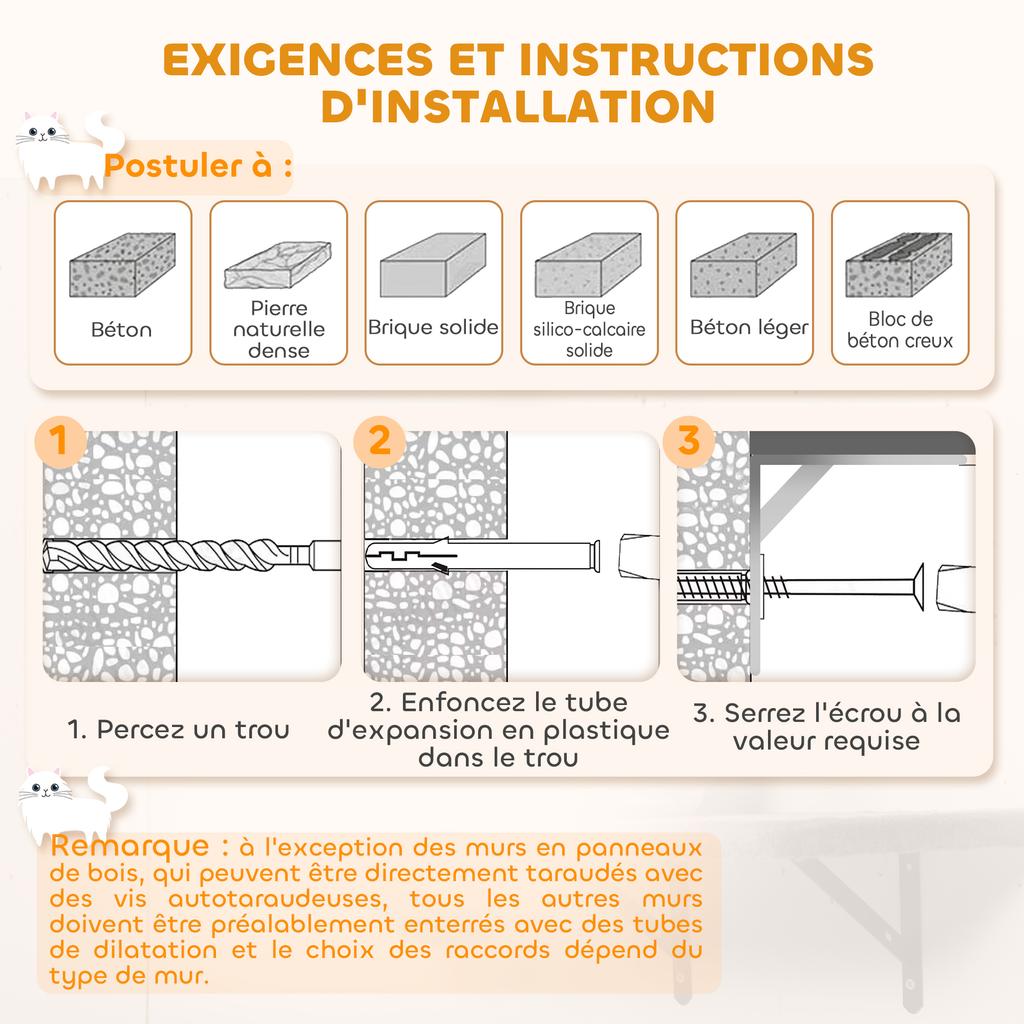 EXIGENCES ET INSTRUCTIONS D'INSTALLATION

Postuler à :

Béton

Pierre naturelle dense

Brique solide

Brique silico-calcaire solide

Béton léger

Bloc de béton creux

1

2

3

1. Percez un trou

2. Enfoncez le tube d'expansion en plastique dans le trou

3. Serrez l'écrou à la valeur requise

Remarque : à l'exception des murs en panneaux de bois, qui peuvent être directement taraudés avec des vis autotaraudeuses, tous les autres murs doivent être préalablement enterrés avec des tubes de dilatation et le choix des raccords dépend du type de mur.