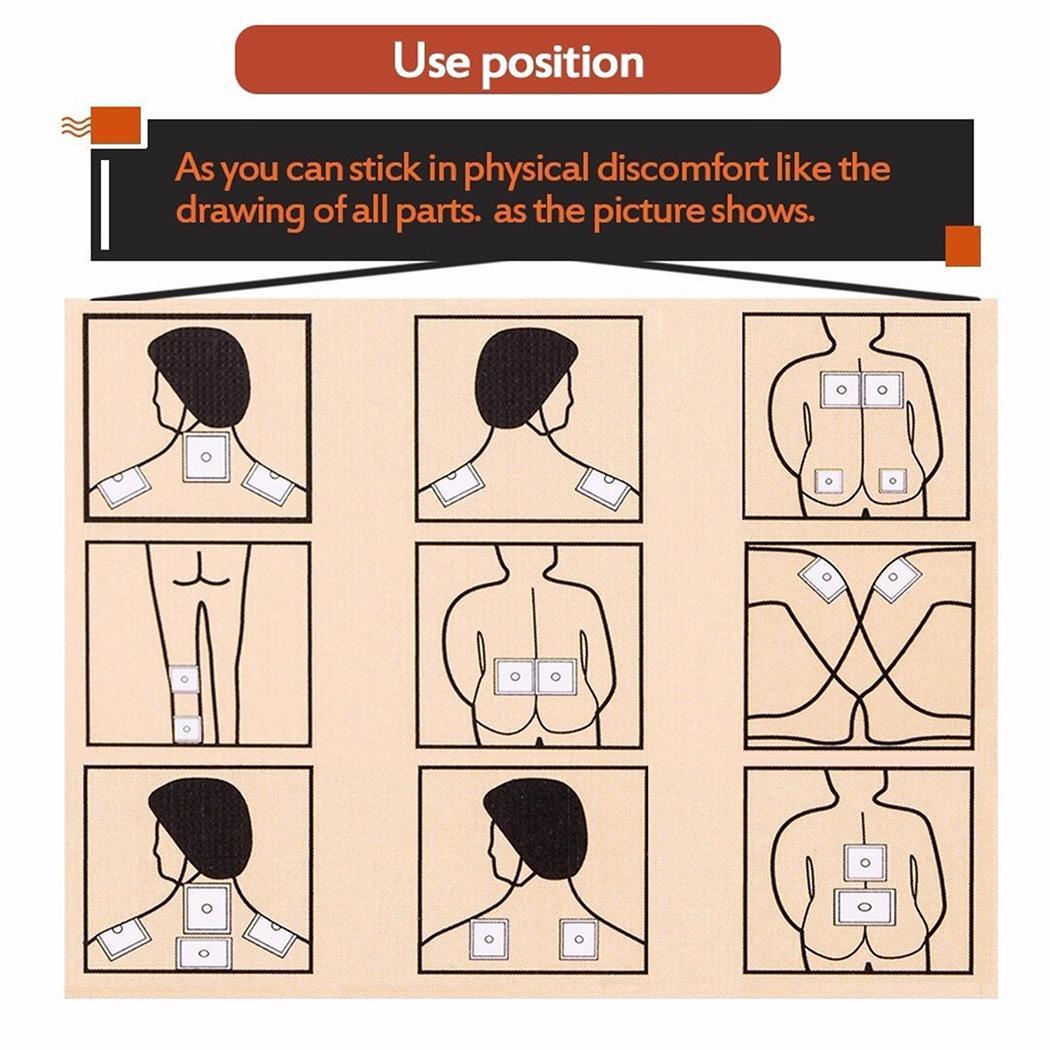 Use position

As you can stick in physical discomfort like the drawing of all parts. as the picture shows.