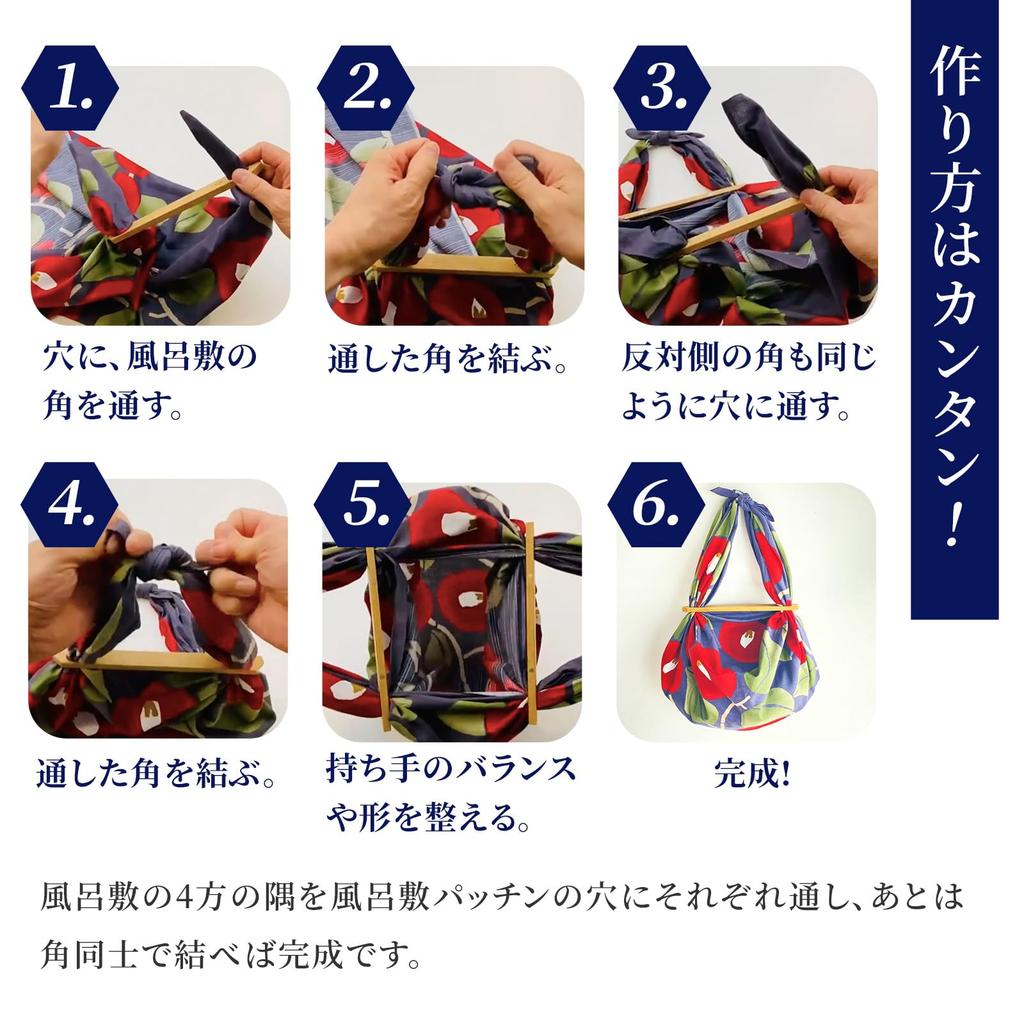 作り方はカンタン!

1.
穴に、風呂敷の角を通す。

2.
通した角を結ぶ。

3.
反対側の角も同じように穴に通す。

4.
通した角を結ぶ。

5.
持ち手のバランスや形を整える。

6.
完成!

風呂敷の4方の隅を風呂敷パッチンの穴にそれぞれ通し、あとは角同士で結べば完成です。