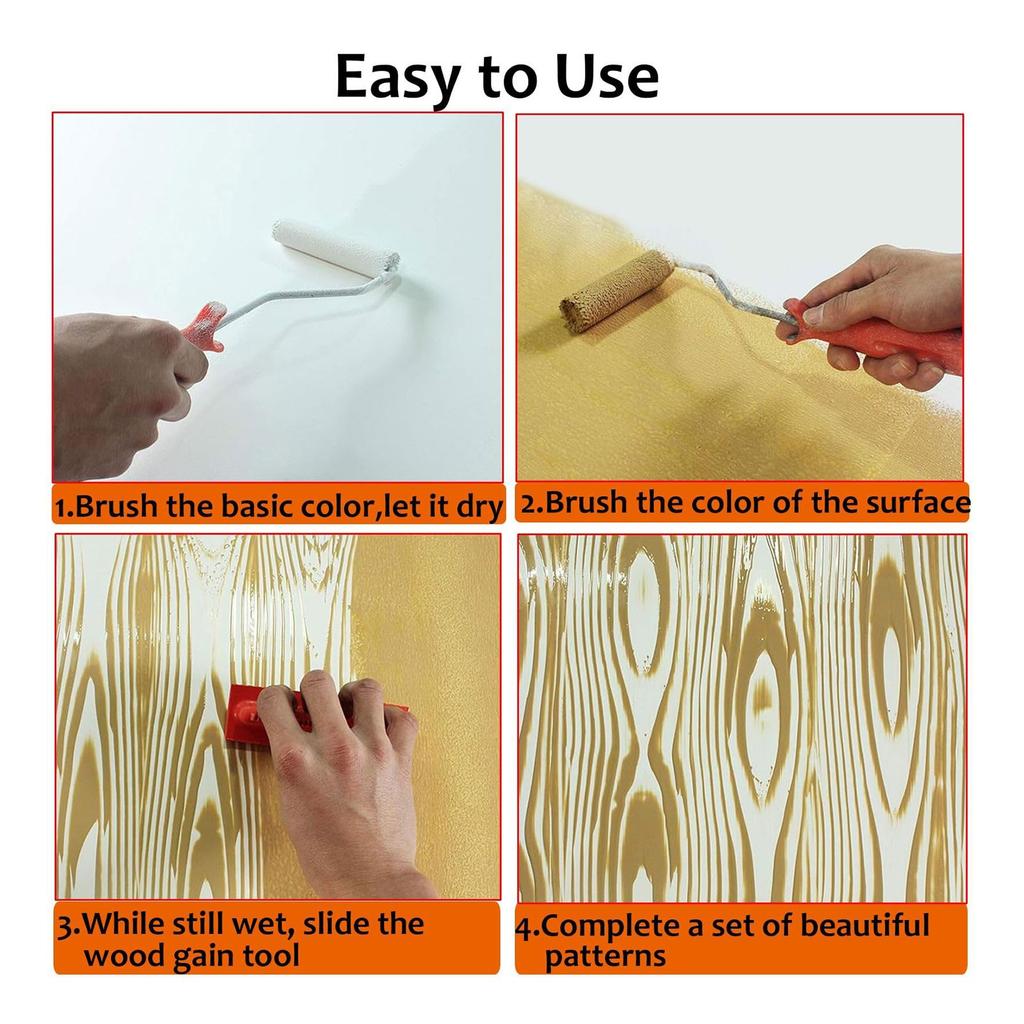 Easy to Use

1.Brush the basic color,let it dry

2.Brush the color of the surface

3.While still wet, slide the wood gain tool

4.Complete a set of beautiful patterns