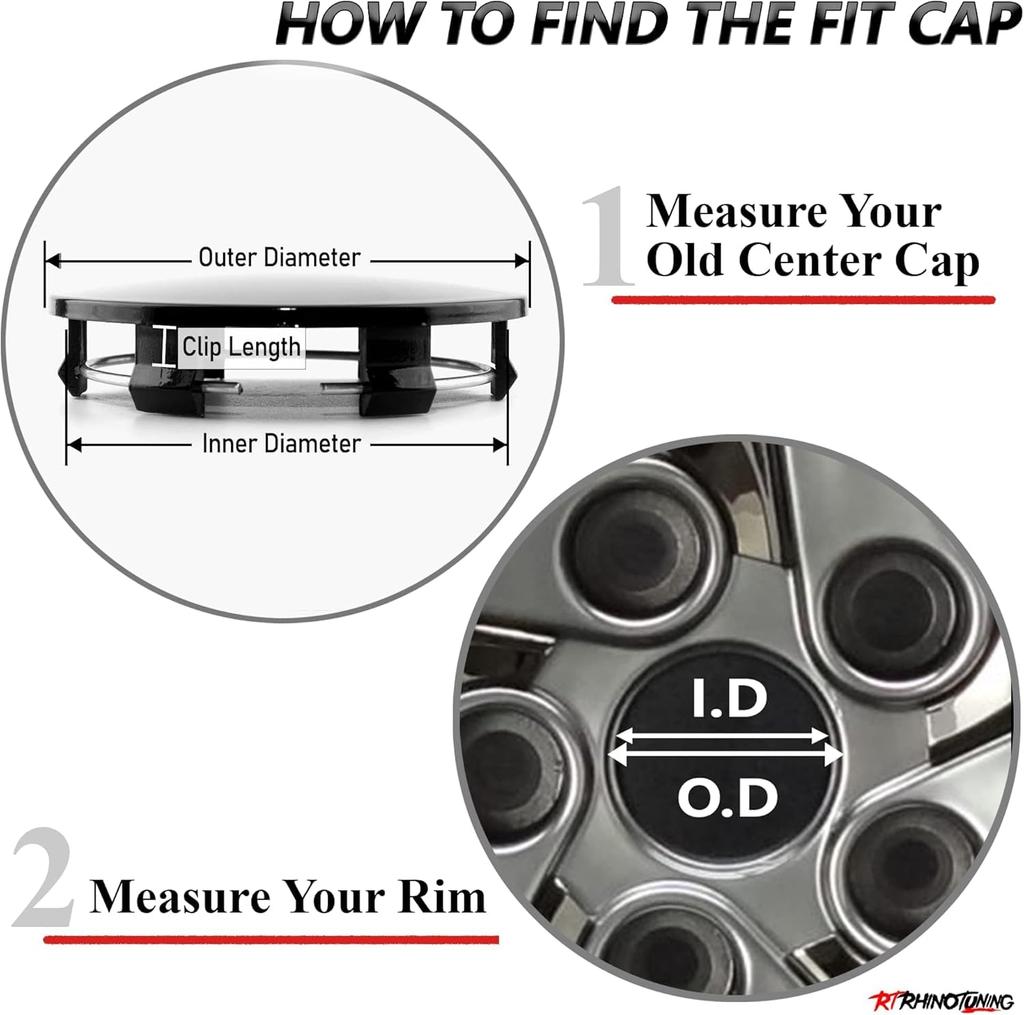 HOW TO FIND THE FIT CAP

Outer Diameter

Clip Length

Inner Diameter

1 Measure Your Old Center Cap

I.D

O.D

2 Measure Your Rim

RT RHINOTUNING