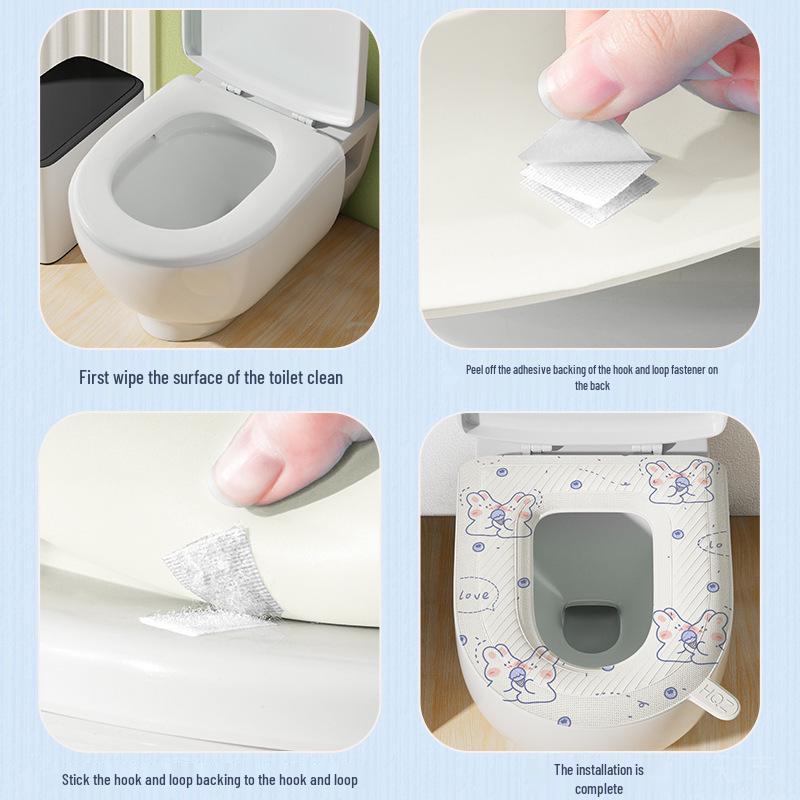 First wipe the surface of the toilet clean

Peel off the adhesive backing of the hook and loop fastener on the back

Stick the hook and loop backing to the hook and loop

The installation is complete