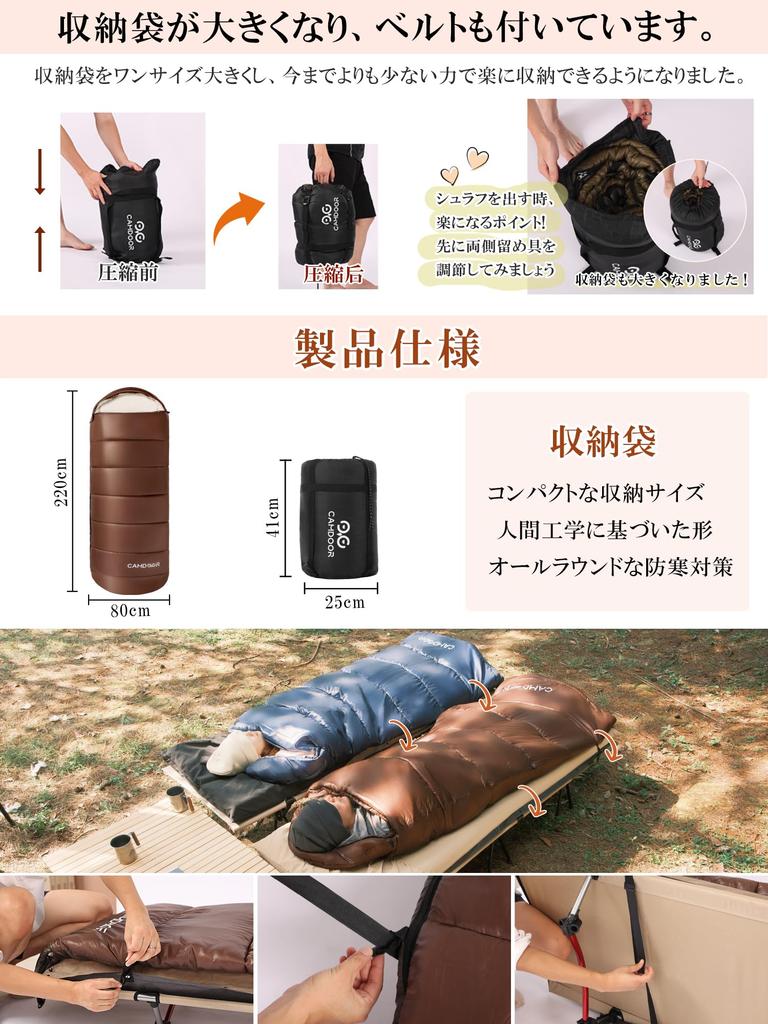 収納袋が大きくなり、ベルトも付いています。

収納袋をワンサイズ大きくし、今までよりも少ない力で楽に収納できるようになりました。

CAMDOOR

圧縮前

CAMDOOR

圧縮后

シュラフを出す時、楽になるポイント！先に両側留め具を調節してみましょう

収納袋も大きくなりました！

製品仕様

220cm

CAMDOOR

80cm

41cm

CAMDOOR

25cm

収納袋

コンパクトな収納サイズ

人間工学に基づいた形

オールラウンドな防寒対策

CAMDOOR

CAMDOOR