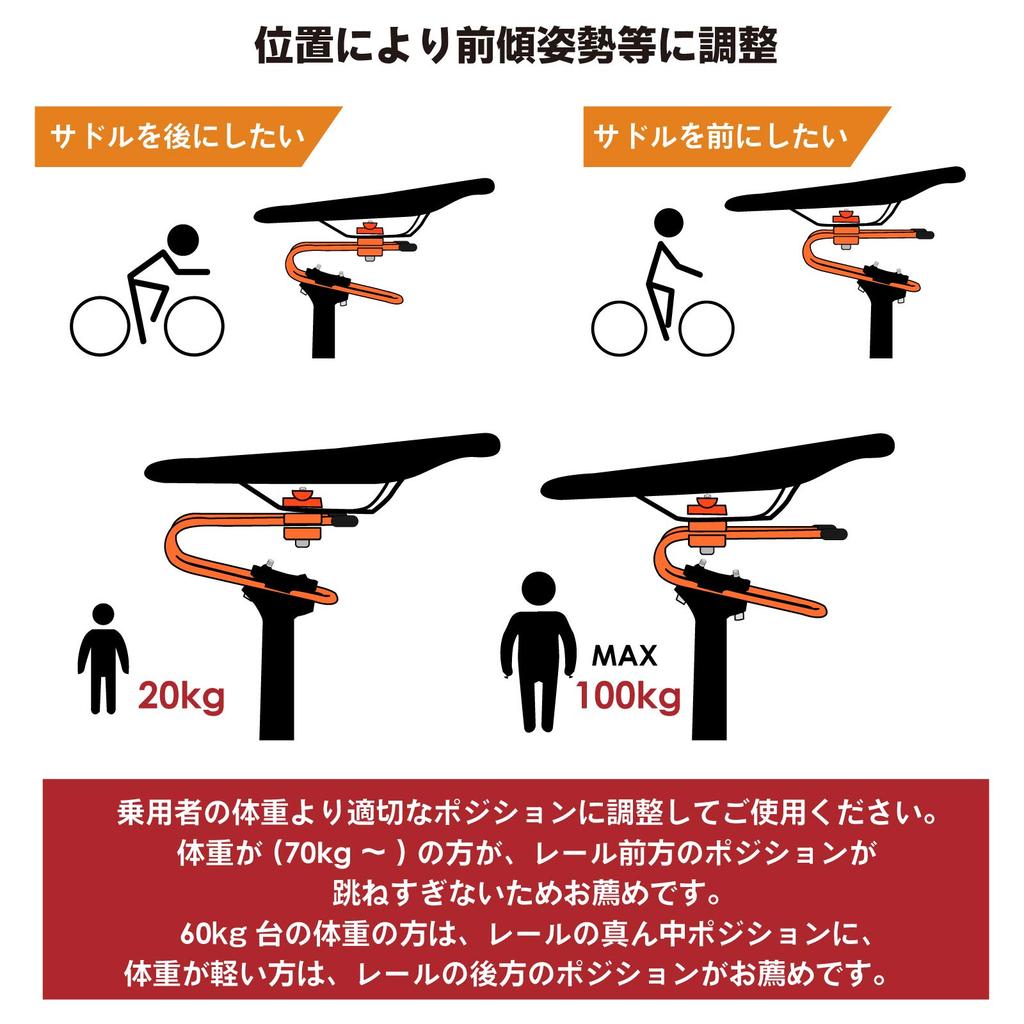 位置により前傾姿勢等に調整

サドルを後にしたい

サドルを前にしたい

20kg

MAX
100kg

乗用者の体重より適切なポジションに調整してご使用ください。
体重が（70kg ～ ）の方が、レール前方のポジションが
跳ねすぎないためお薦めです。
60kg 台の体重の方は、レールの真ん中ポジションに、
体重が軽い方は、レールの後方のポジションがお薦めです。