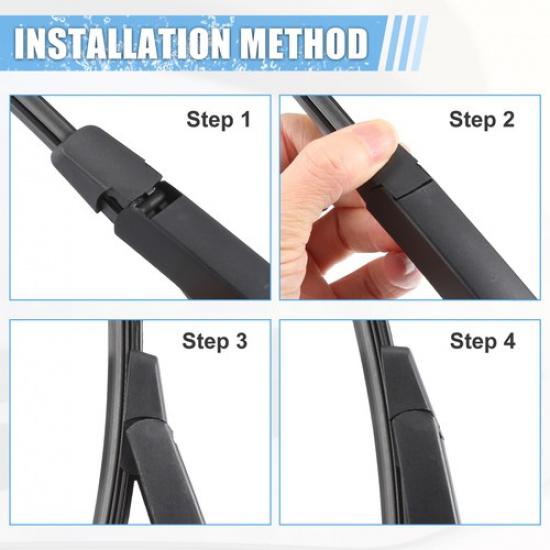 INSTALLATION METHOD

Step 1

Step 2

Step 3

Step 4