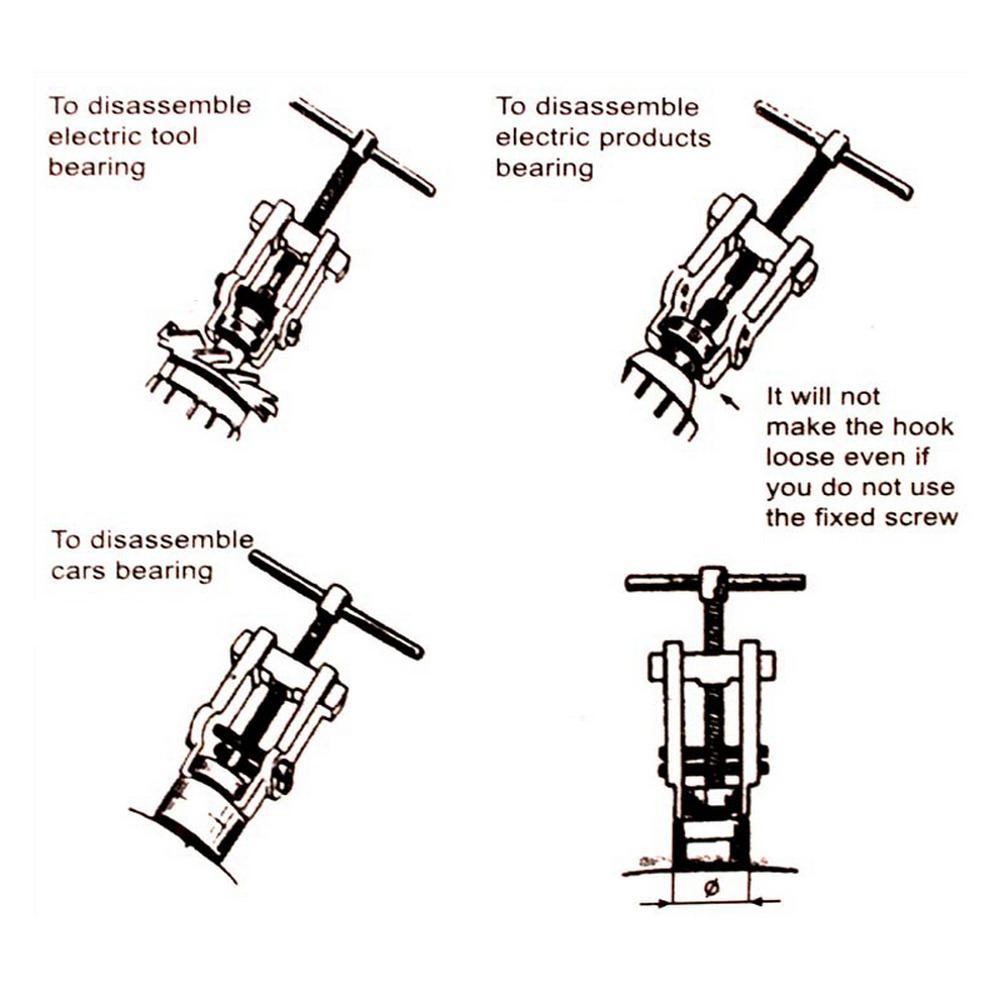 To disassemble electric tool bearing

To disassemble electric products bearing

It will not make the hook loose even if you do not use the fixed screw

To disassemble cars bearing

ø