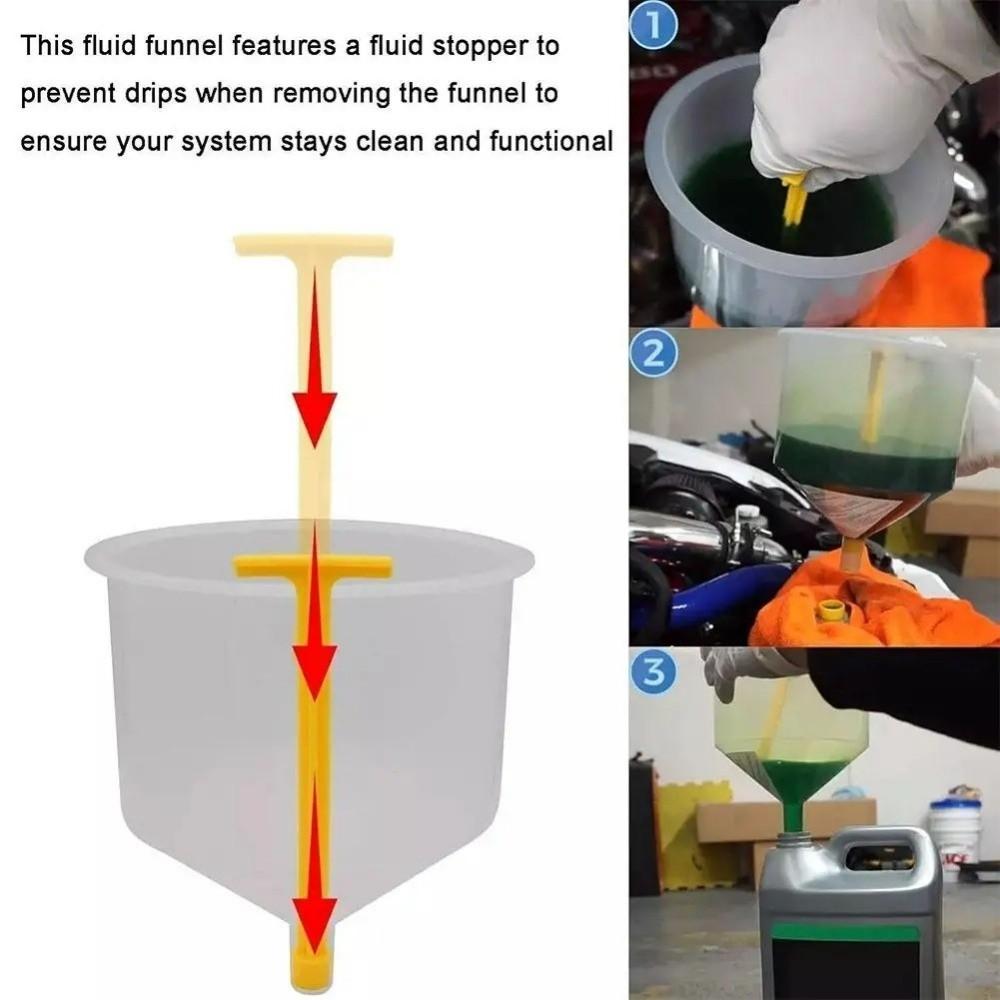 This fluid funnel features a fluid stopper to prevent drips when removing the funnel to ensure your system stays clean and functional

1

2

3