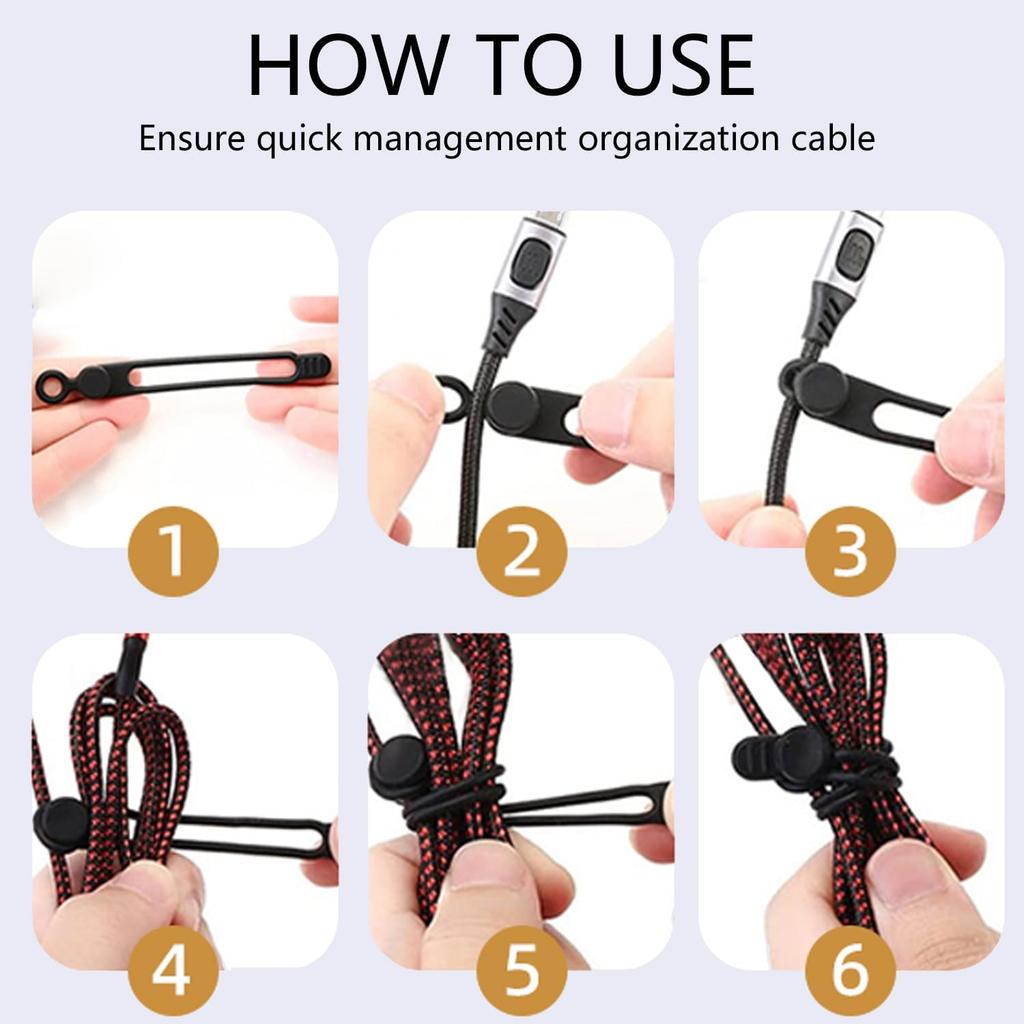 HOW TO USE
Ensure quick management organization cable

1

2

3

4

5

6