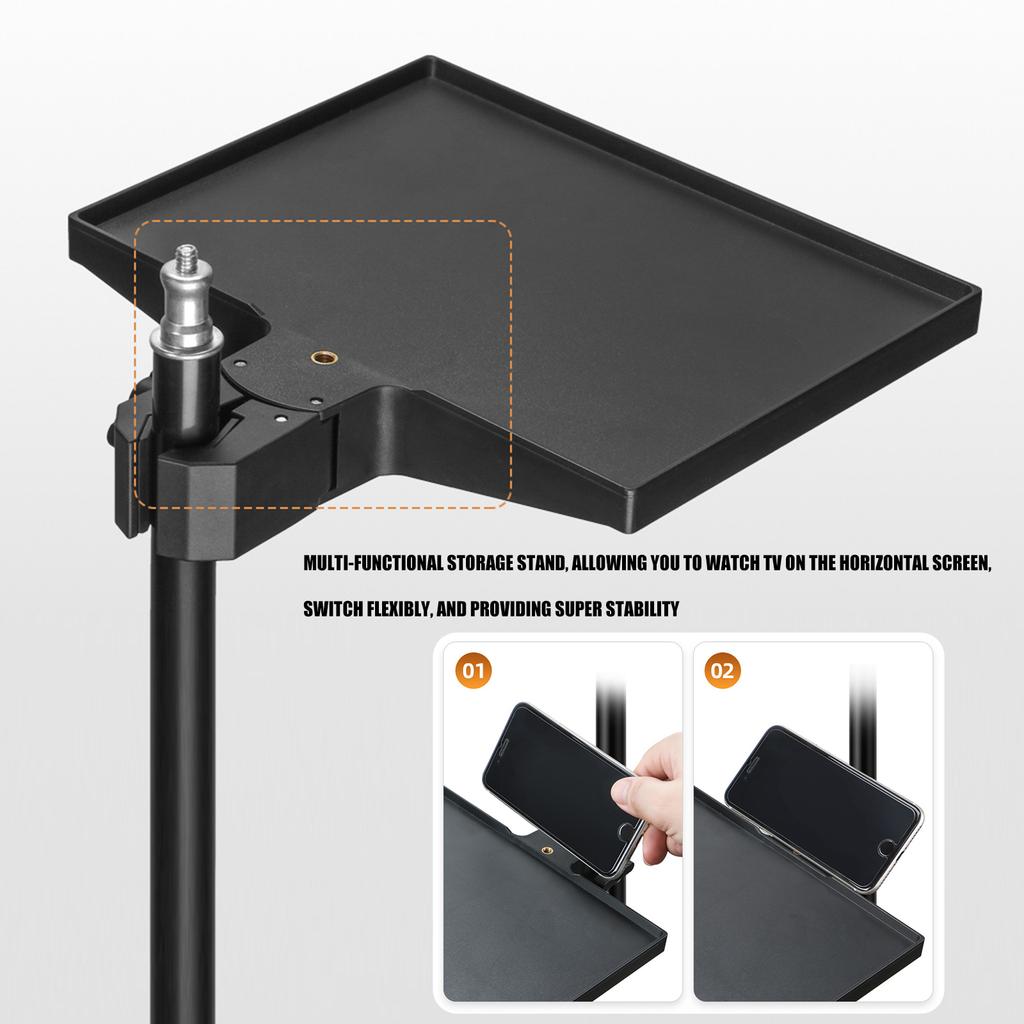 MULTI-FUNCTIONAL STORAGE STAND, ALLOWING YOU TO WATCH TV ON THE HORIZONTAL SCREEN, SWITCH FLEXIBLY, AND PROVIDING SUPER STABILITY

01

02