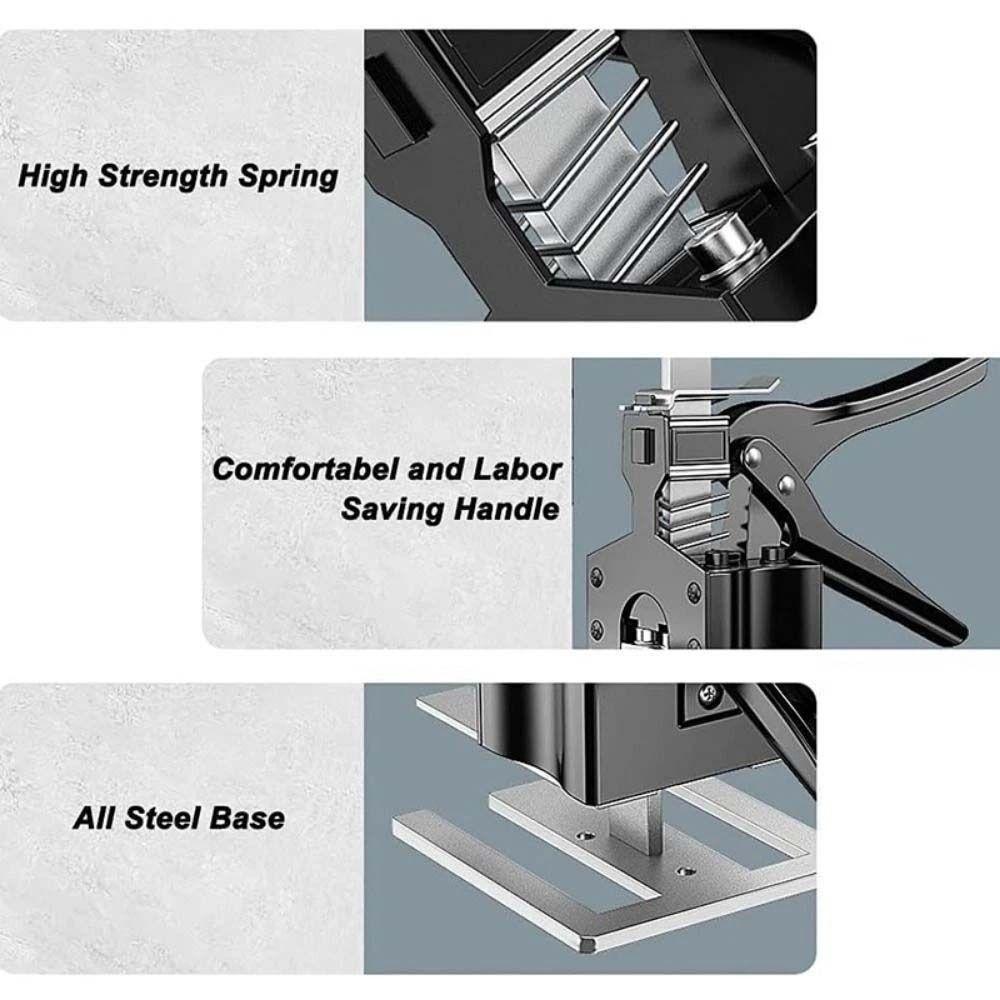 High Strength Spring

Comfortabel and Labor Saving Handle

All Steel Base