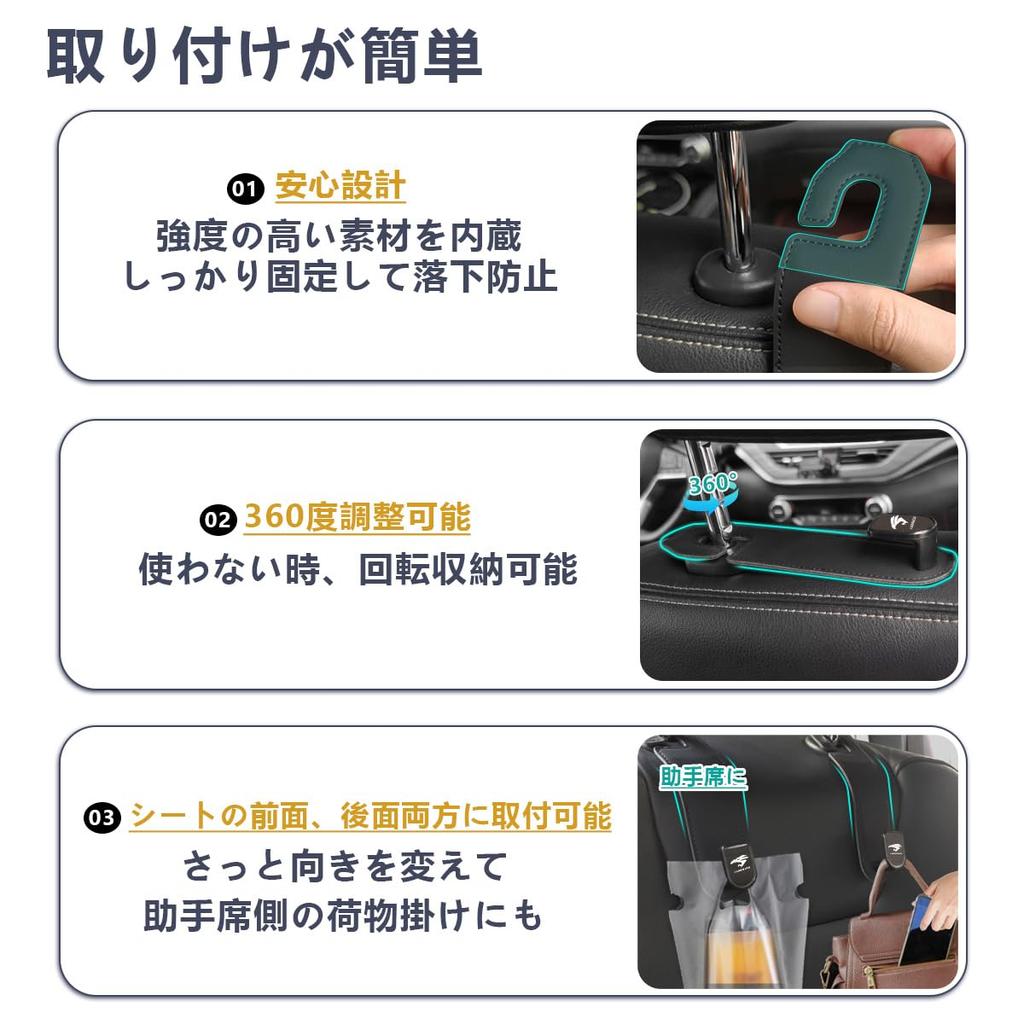 取り付けが簡単

01 安心設計
強度の高い素材を内蔵
しっかり固定して落下防止

02 360度調整可能
使わない時、回転収納可能

360°

03 シートの前面、後面両方に取付可能
さっと向きを変えて
助手席側の荷物掛けにも

助手席に