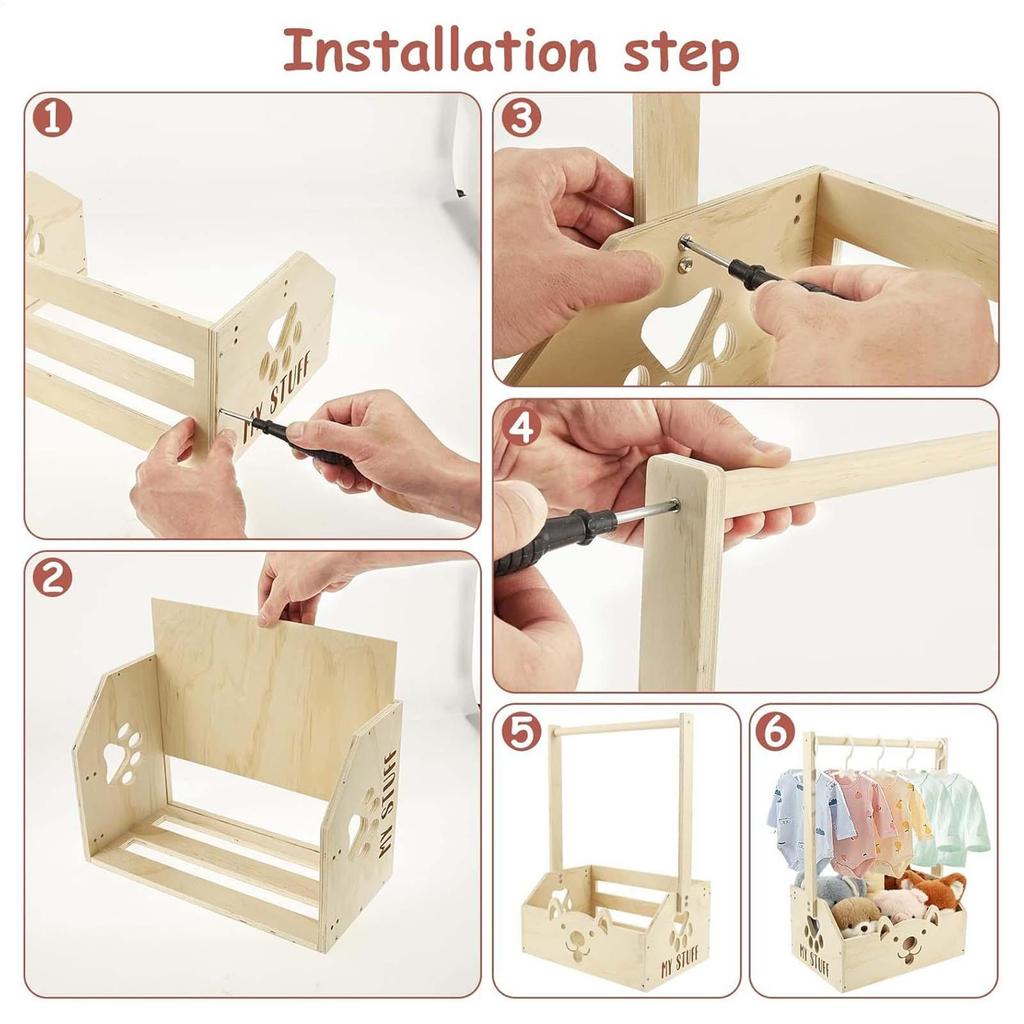 Installation step

1

MY STUFF

3

4

2

MY STUFF

5

MY STUFF

6

MY STUFF