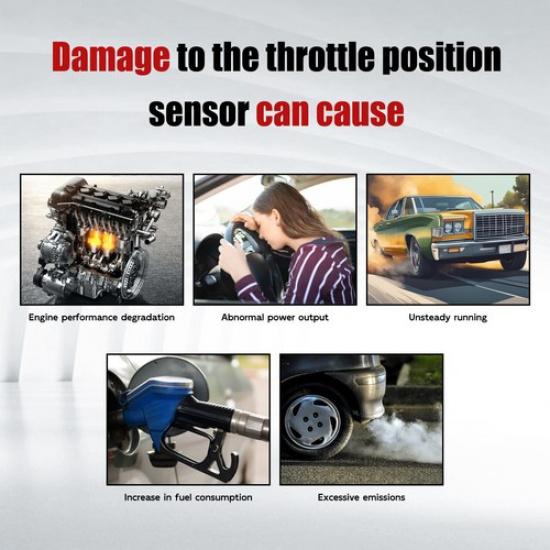 Damage to the throttle position sensor can cause

Engine performance degradation

Abnormal power output

Unsteady running

Increase in fuel consumption

Excessive emissions