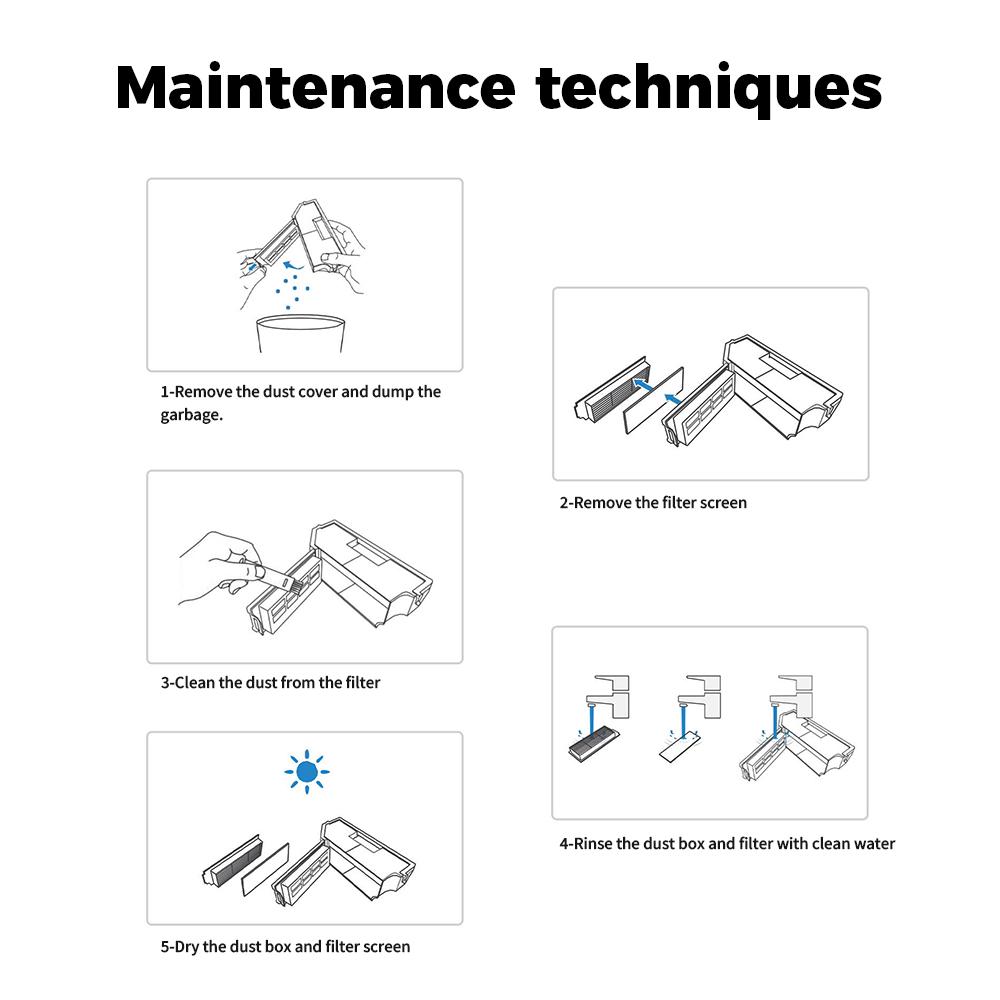 Maintenance techniques

1-Remove the dust cover and dump the garbage.

2-Remove the filter screen

3-Clean the dust from the filter

4-Rinse the dust box and filter with clean water

5-Dry the dust box and filter screen