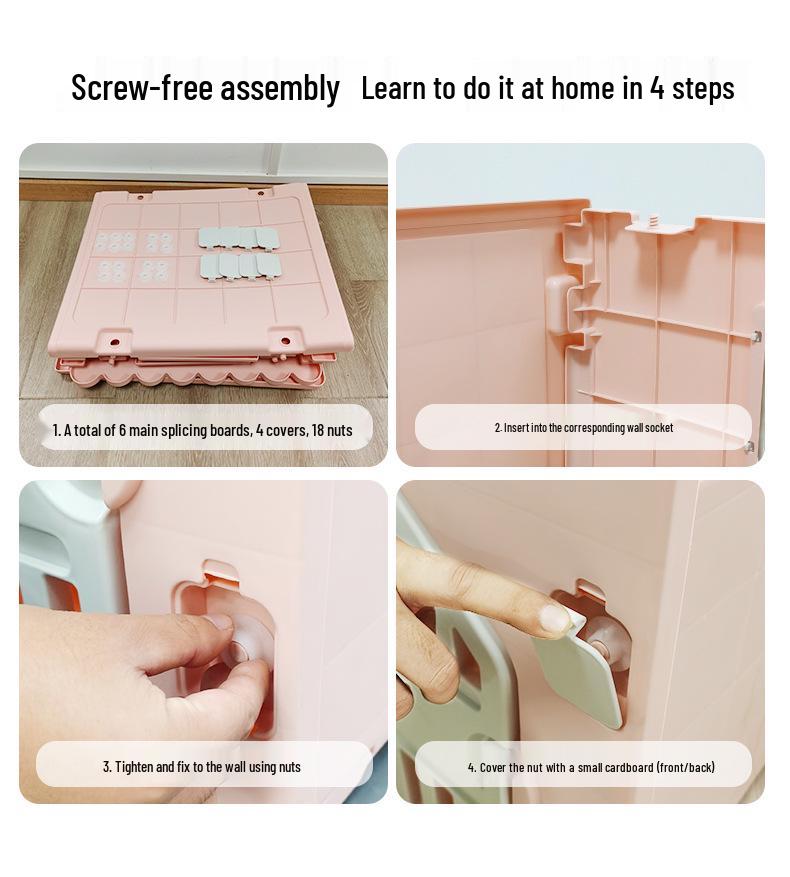 Screw-free assembly Learn to do it at home in 4 steps

1. A total of 6 main splicing boards, 4 covers, 18 nuts

2. Insert into the corresponding wall socket

3. Tighten and fix to the wall using nuts

4. Cover the nut with a small cardboard (front/back)