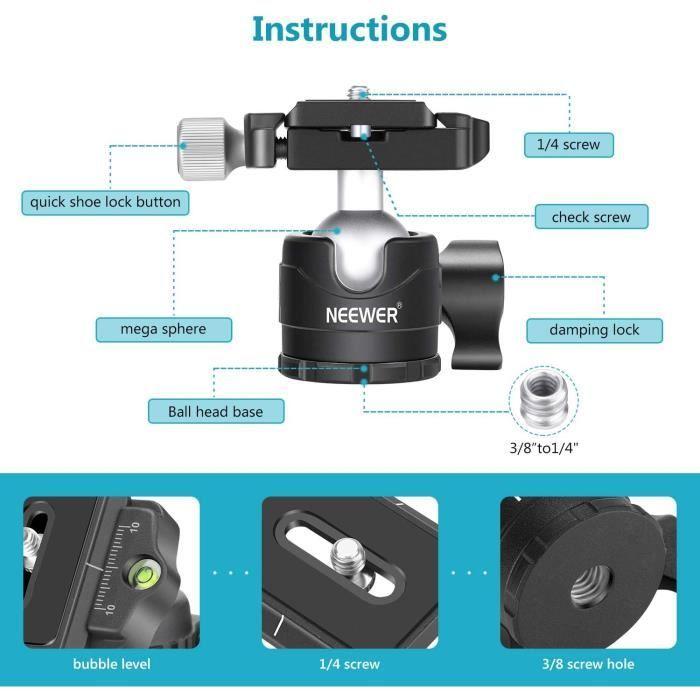 Instructions

1/4 screw

quick shoe lock button

check screw

mega sphere

NEEWER®

damping lock

Ball head base

3/8"to1/4"

10

10

bubble level

1/4 screw

3/8 screw hole