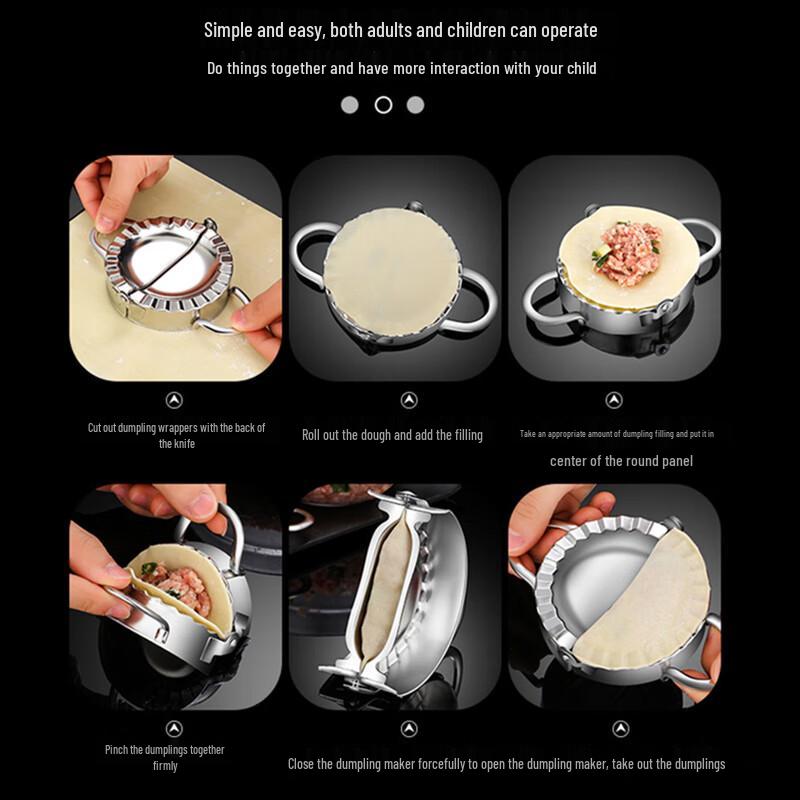 Simple and easy, both adults and children can operate

Do things together and have more interaction with your child

Cut out dumpling wrappers with the back of the knife

Roll out the dough and add the filling

Take an appropriate amount of dumpling filling and put it in

center of the round panel

Pinch the dumplings together firmly

Close the dumpling maker forcefully to open the dumpling maker, take out the dumplings