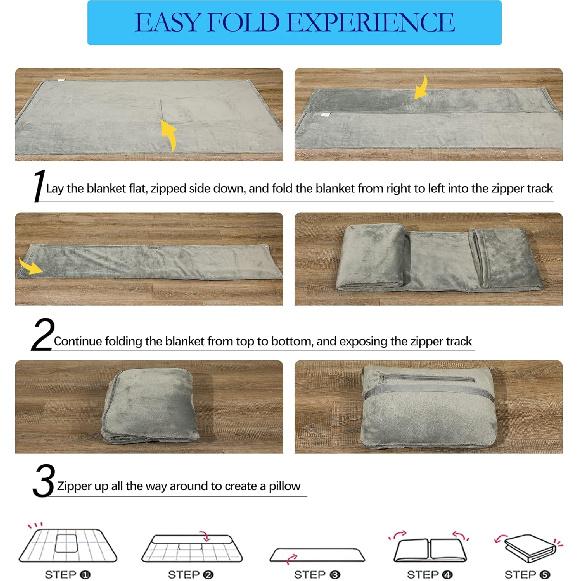 EASY FOLD EXPERIENCE

1 Lay the blanket flat, zipped side down, and fold the blanket from right to left into the zipper track

2 Continue folding the blanket from top to bottom, and exposing the zipper track

3 Zipper up all the way around to create a pillow

STEP ❶ STEP ❷ STEP ❸ STEP ❹ STEP ❺