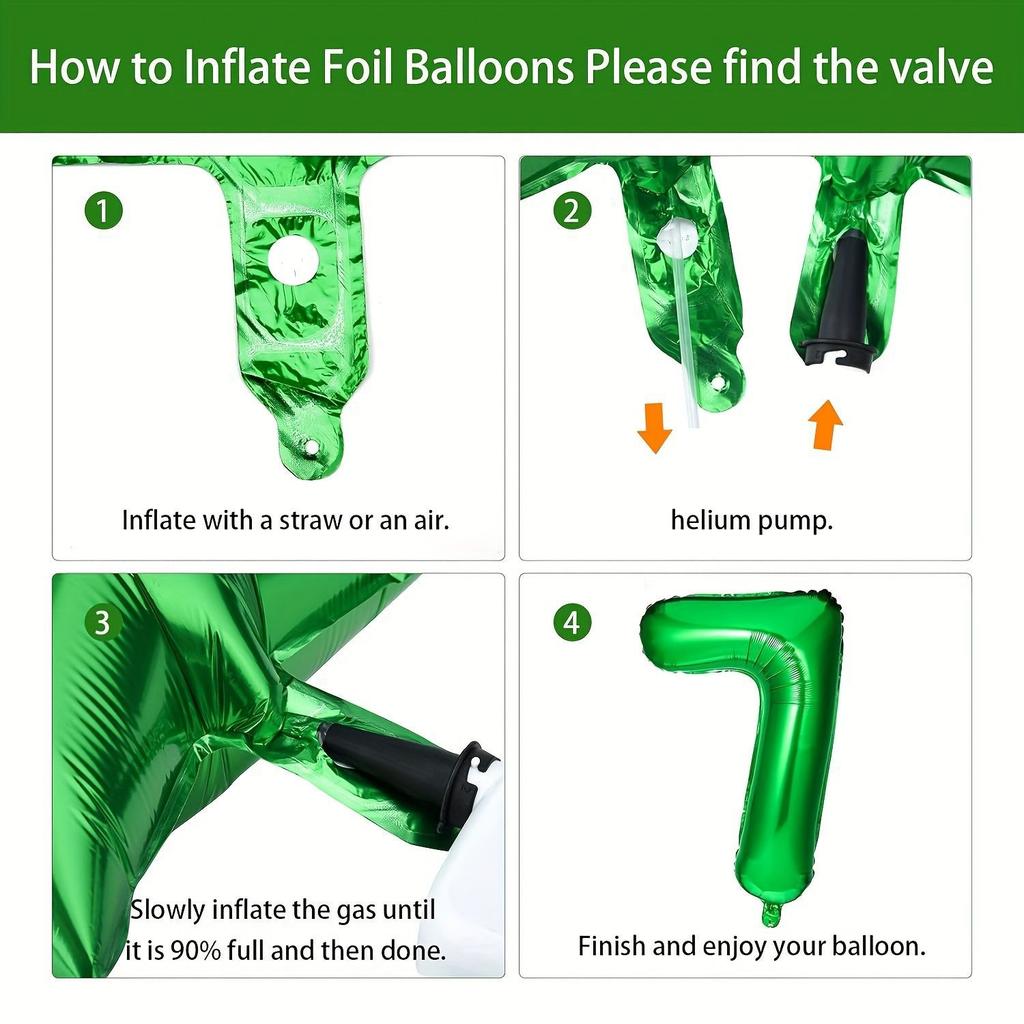 How to Inflate Foil Balloons Please find the valve

1

Inflate with a straw or an air.

2

helium pump.

3

Slowly inflate the gas until it is 90% full and then done.

4

Finish and enjoy your balloon.