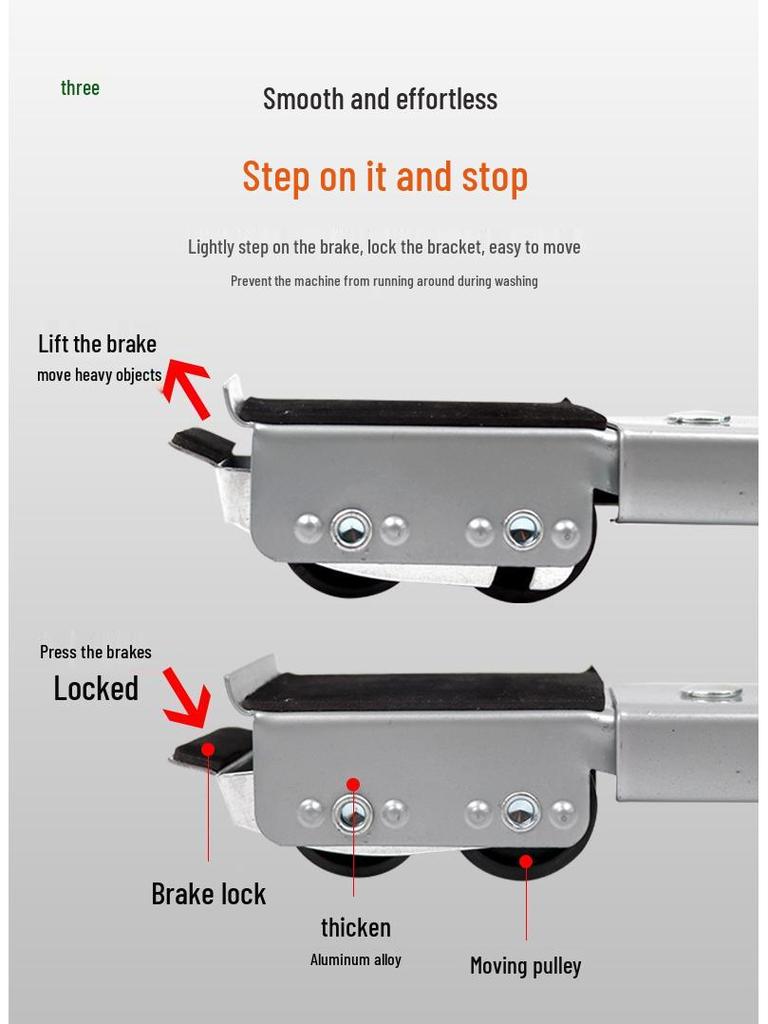 three

Smooth and effortless

Step on it and stop

Lightly step on the brake, lock the bracket, easy to move

Prevent the machine from running around during washing

Lift the brake
move heavy objects

Press the brakes
Locked

Brake lock

thicken
Aluminum alloy

Moving pulley