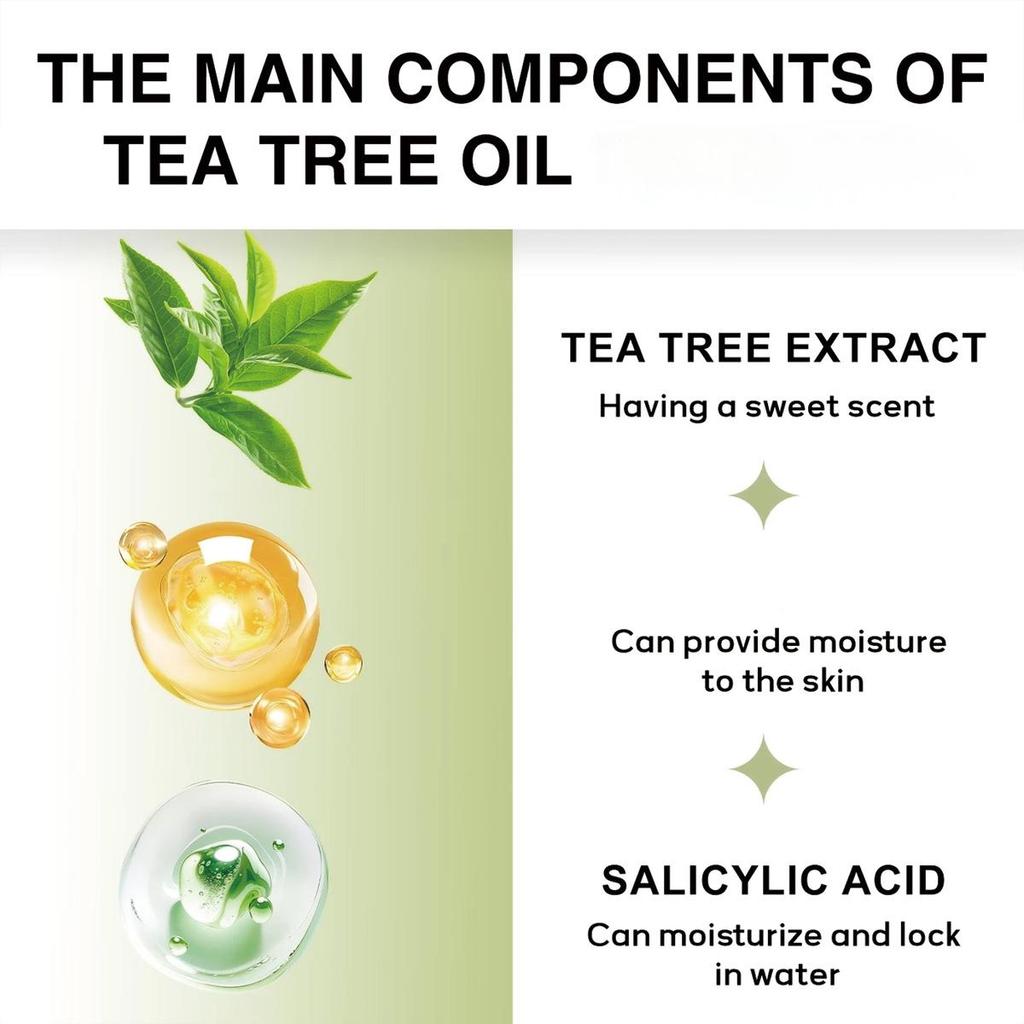 THE MAIN COMPONENTS OF TEA TREE OIL

TEA TREE EXTRACT
Having a sweet scent

Can provide moisture to the skin

SALICYLIC ACID
Can moisturize and lock in water