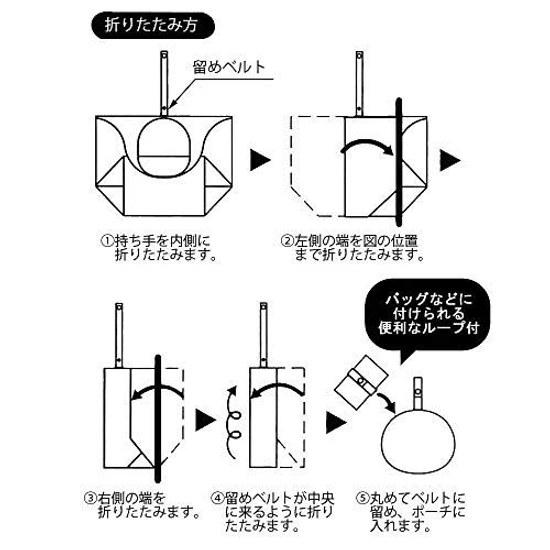 折りたたみ方

留めベルト

①持ち手を内側に折りたたみます。

②左側の端を図の位置まで折りたたみます。

バッグなどに付けられる便利なループ付

③右側の端を折りたたみます。

④留めベルトが中央に来るように折りたたみます。

⑤丸めてベルトに留め、ポーチに入れます。