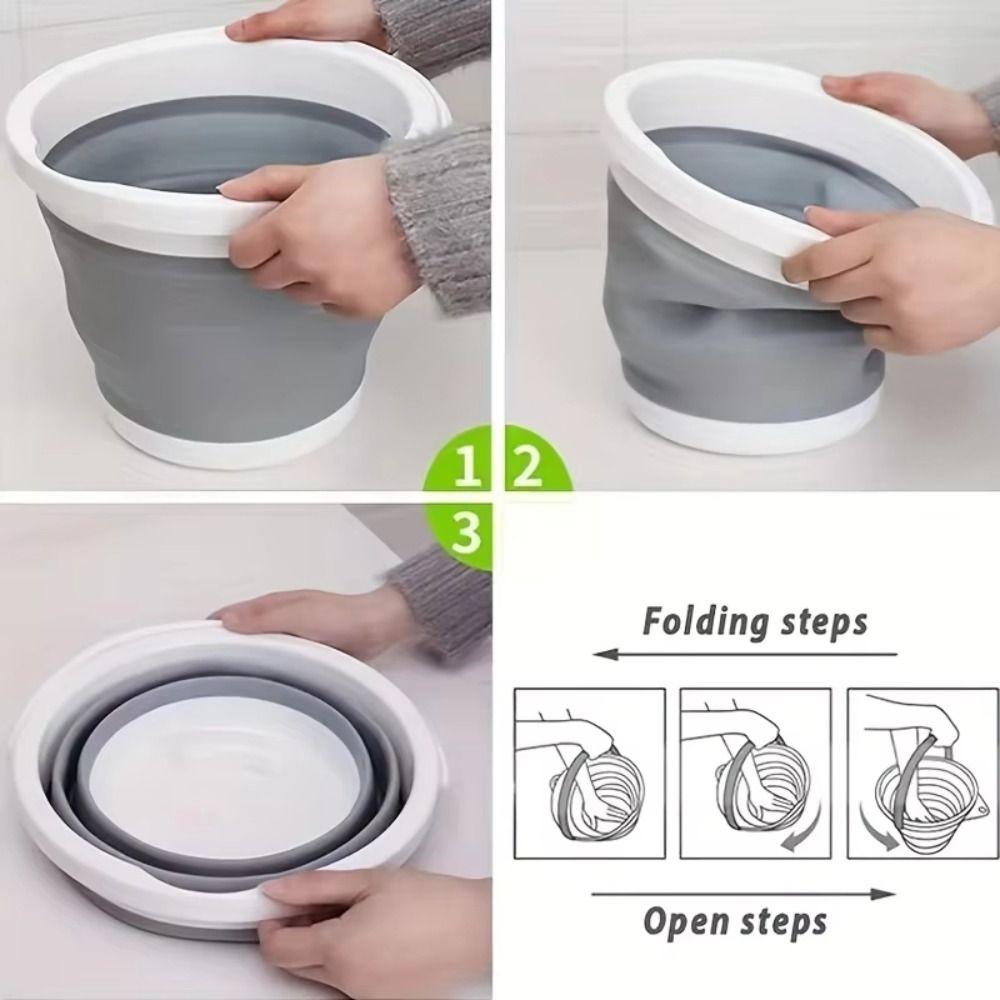 1
2
3
Folding steps
Open steps