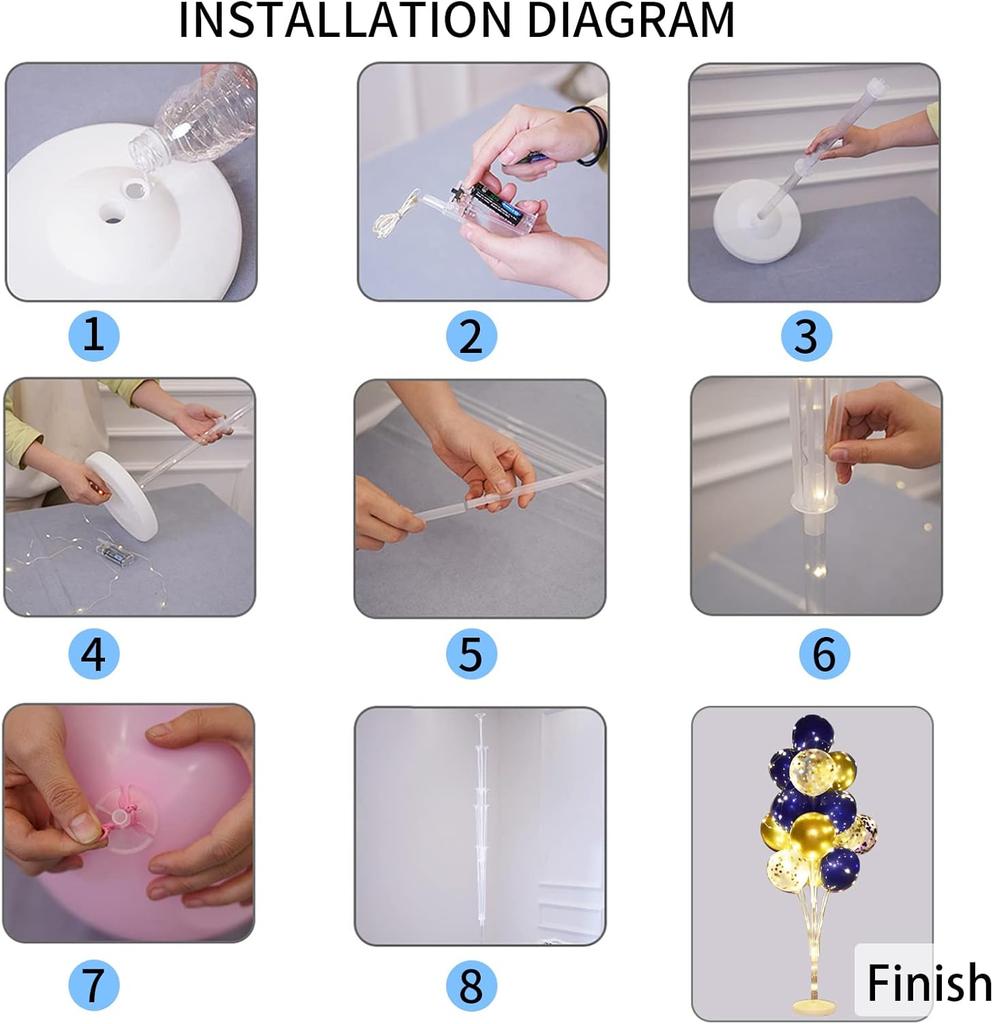 INSTALLATION DIAGRAM

1

2

3

4

5

6

7

8

Finish