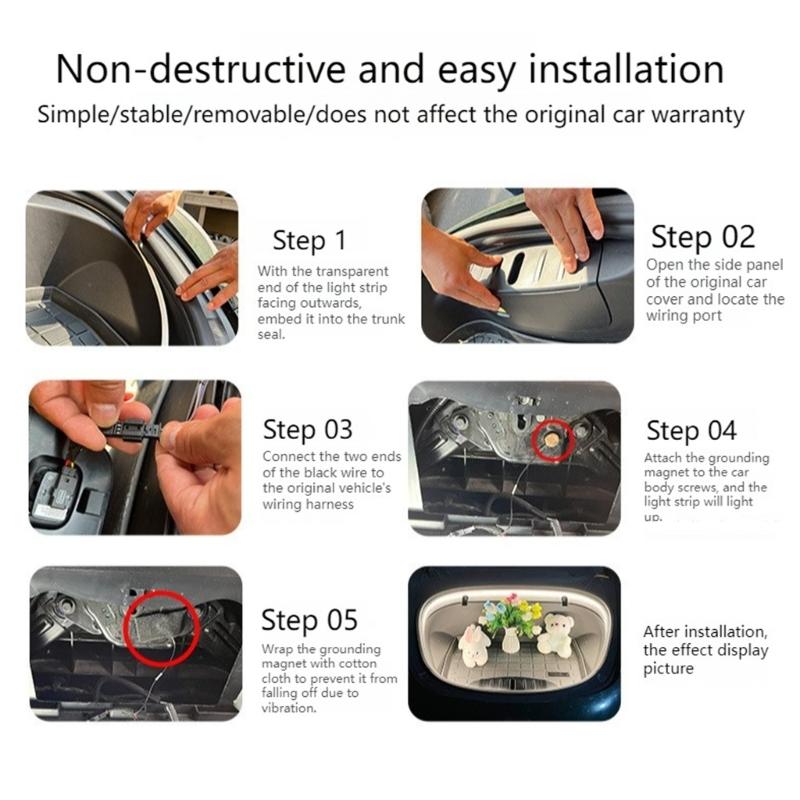 Non-destructive and easy installation
Simple/stable/removable/does not affect the original car warranty

Step 1
With the transparent end of the light strip facing outwards, embed it into the trunk seal.

Step 02
Open the side panel of the original car cover and locate the wiring port

Step 03
Connect the two ends of the black wire to the original vehicle's wiring harness

Step 04
Attach the grounding magnet to the car body screws, and the light strip will light up.

Step 05
Wrap the grounding magnet with cotton cloth to prevent it from falling off due to vibration.

After installation, the effect display picture