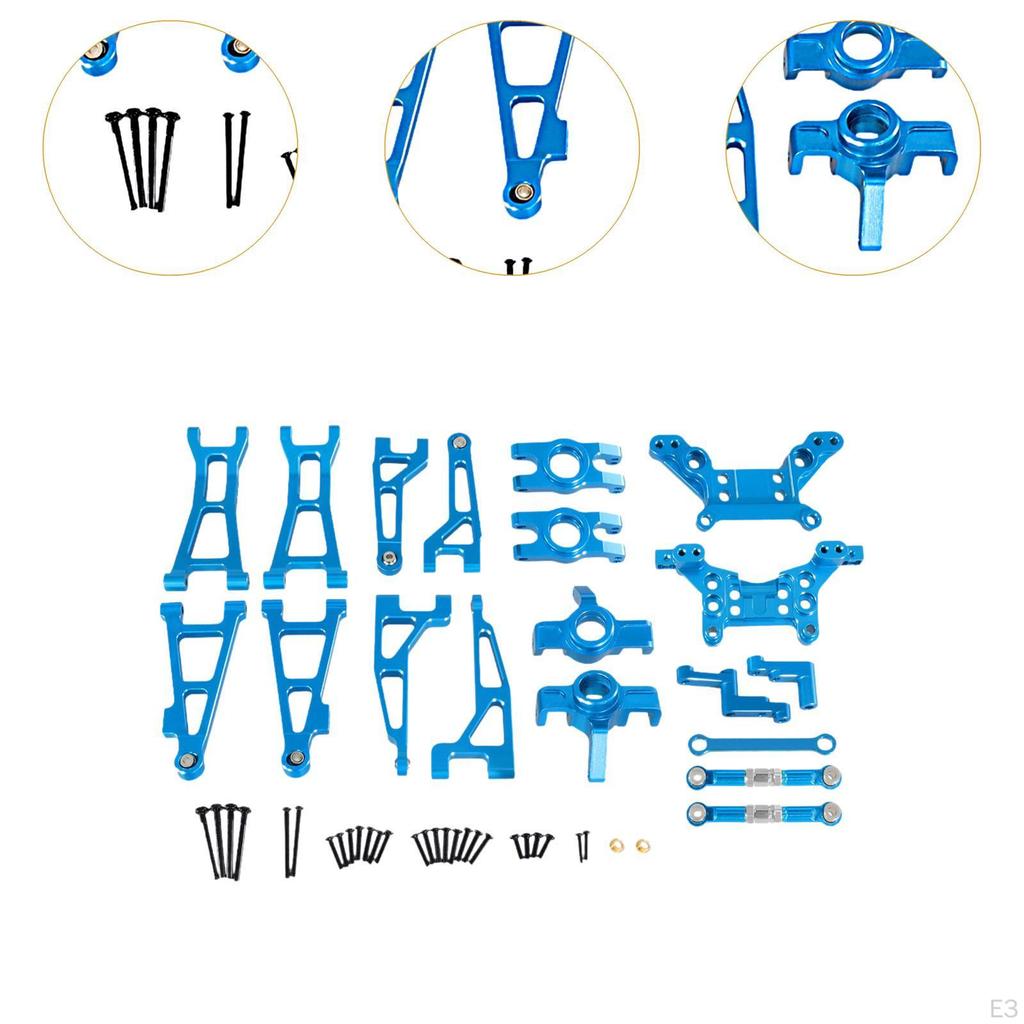 E3