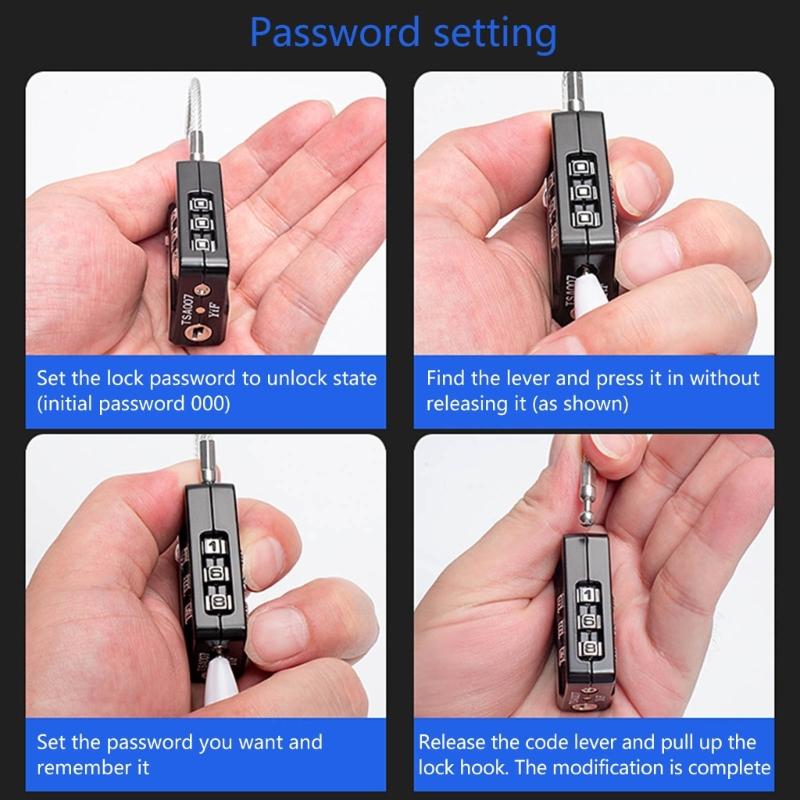 Password setting

0
0
0
TSA007
YiF

Set the lock password to unlock state (initial password 000)

0
0
0
TSA007

Find the lever and press it in without releasing it (as shown)

1
6
8

Set the password you want and remember it

1
6
8

Release the code lever and pull up the lock hook. The modification is complete