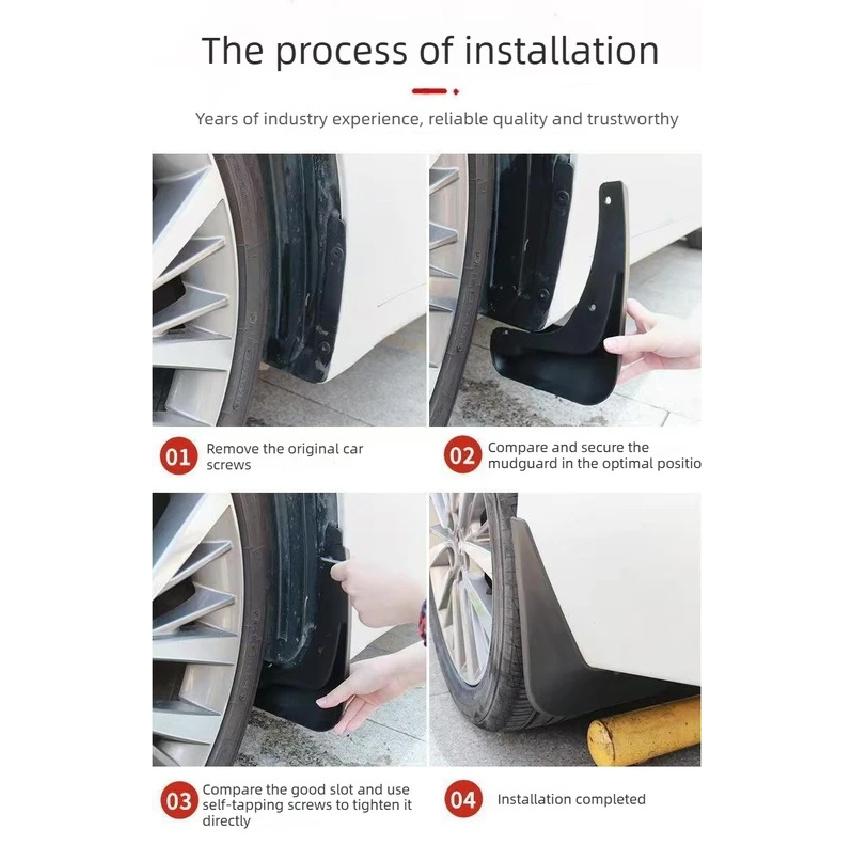 The process of installation

Years of industry experience, reliable quality and trustworthy

01 Remove the original car screws

02 Compare and secure the mudguard in the optimal positio

03 Compare the good slot and use self-tapping screws to tighten it directly

04 Installation completed