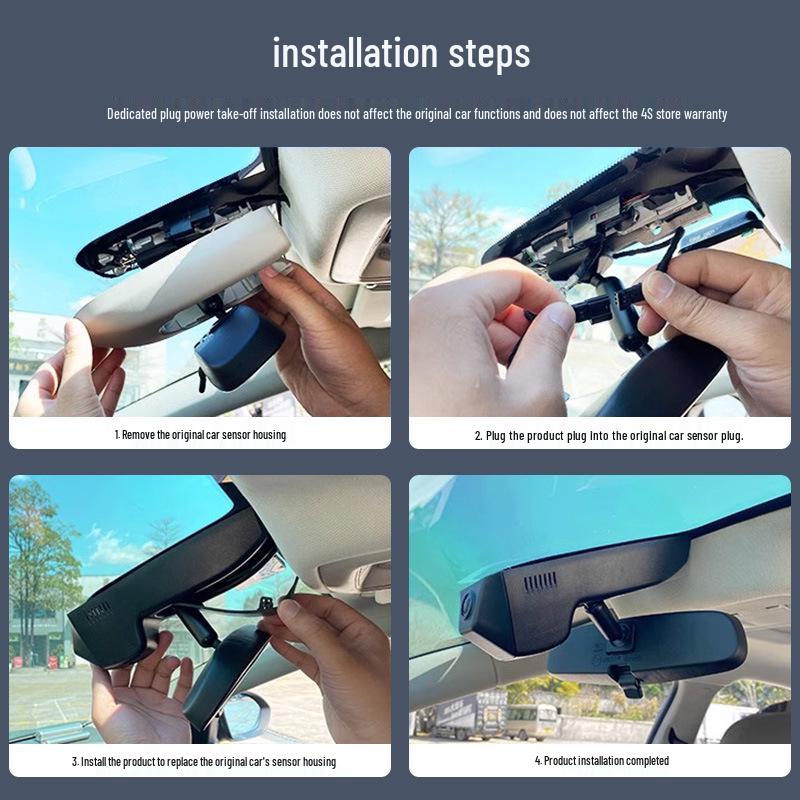 installation steps

Dedicated plug power take-off installation does not affect the original car functions and does not affect the 4S store warranty

1. Remove the original car sensor housing

2. Plug the product plug into the original car sensor plug.

3. Install the product to replace the original car's sensor housing

4. Product installation completed