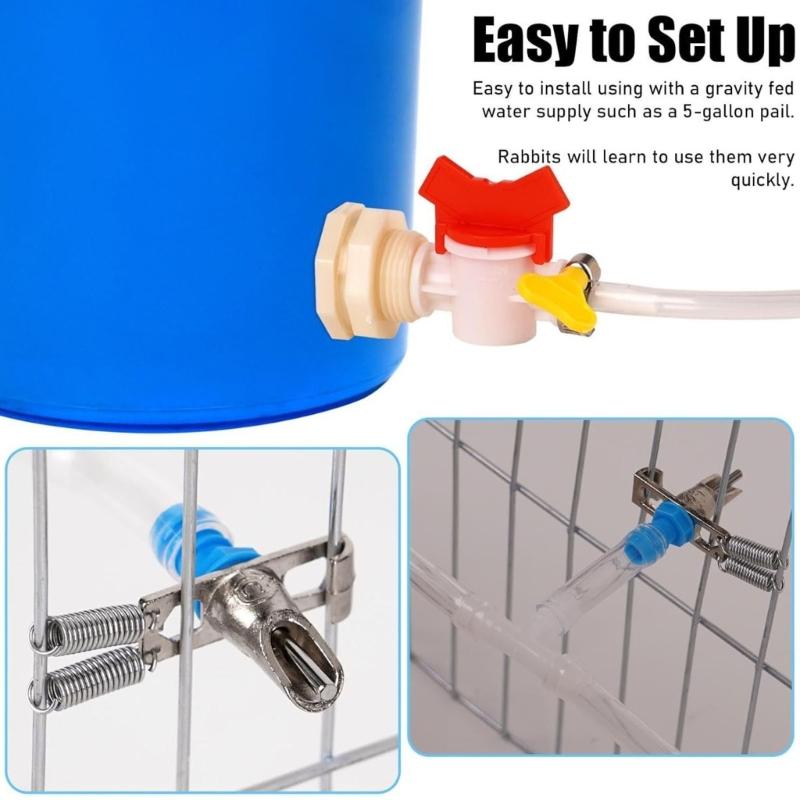 Easy to Set Up

Easy to install using with a gravity fed water supply such as a 5-gallon pail.

Rabbits will learn to use them very quickly.